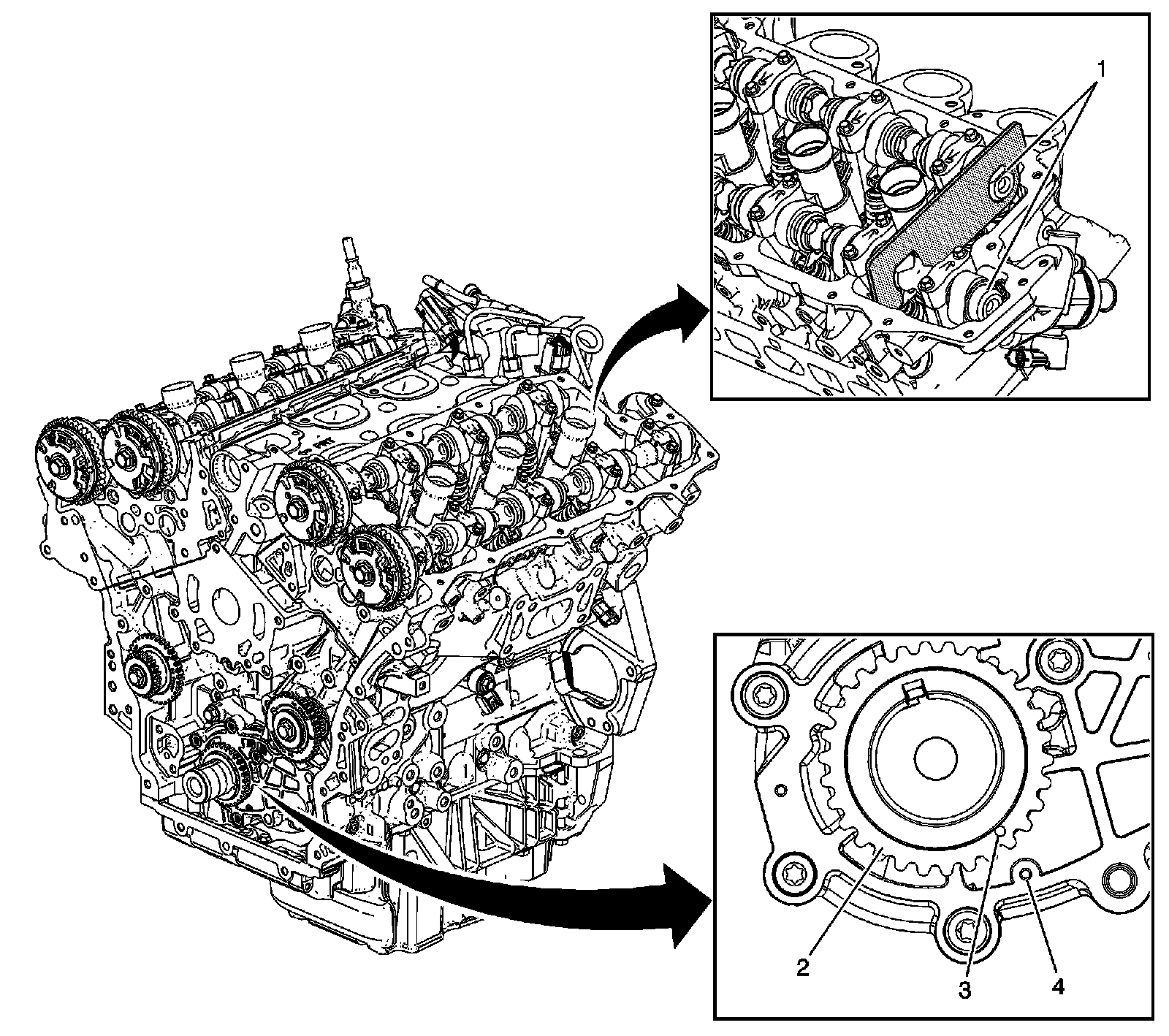 1

2
3
4