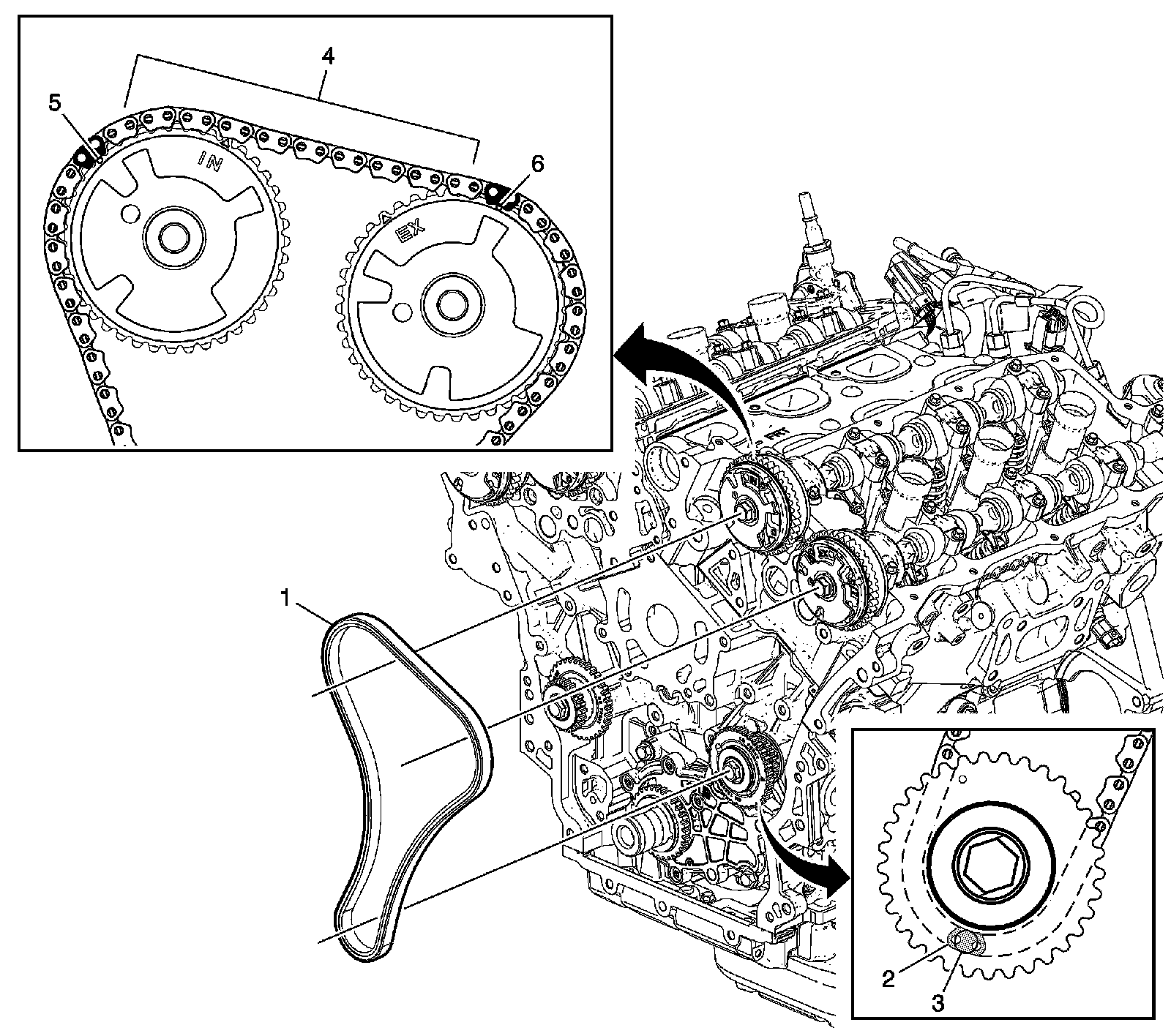 4
5
IN
6
EX
1
2
3