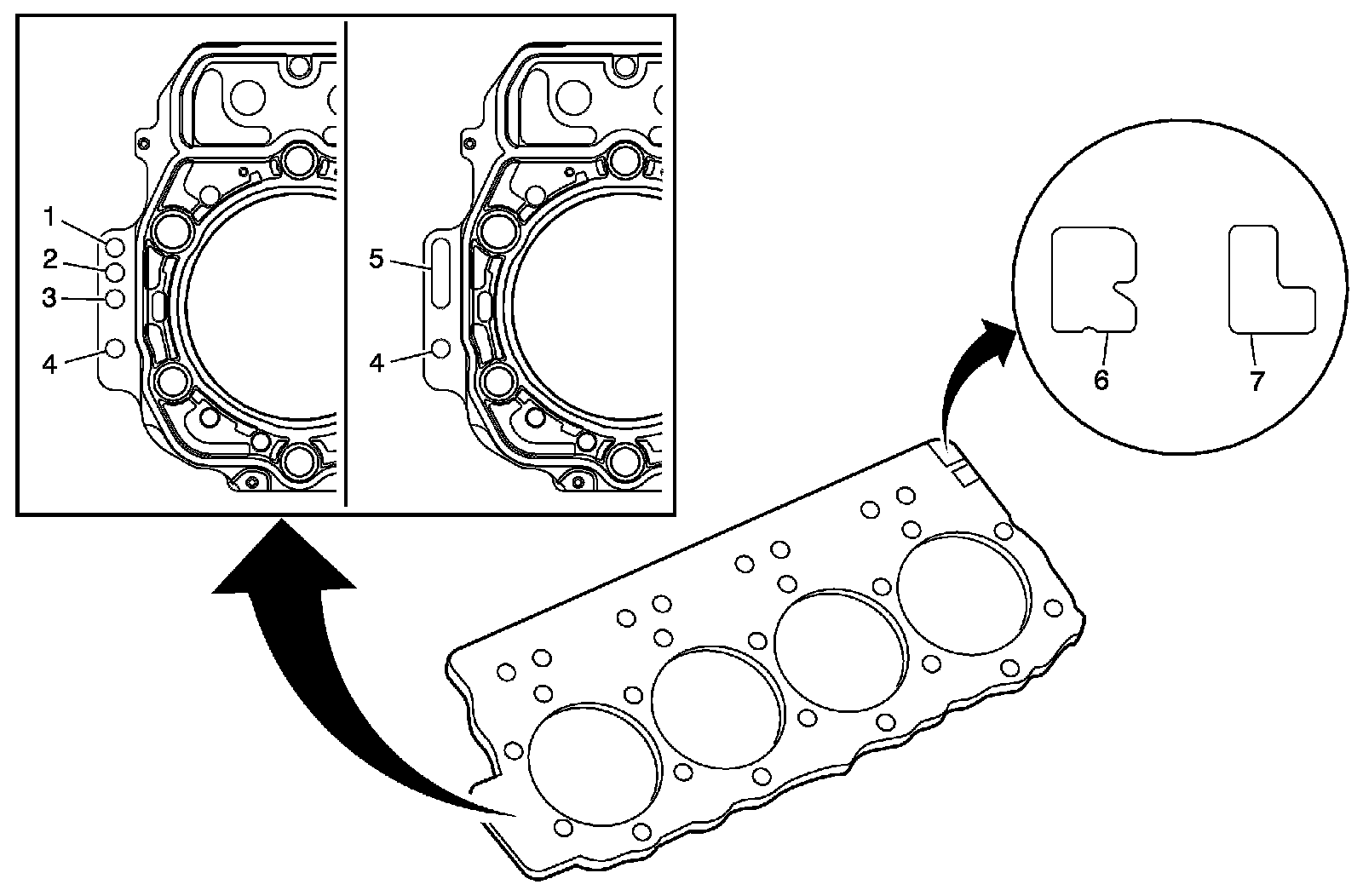 1
2
3
4
5
4
6
7