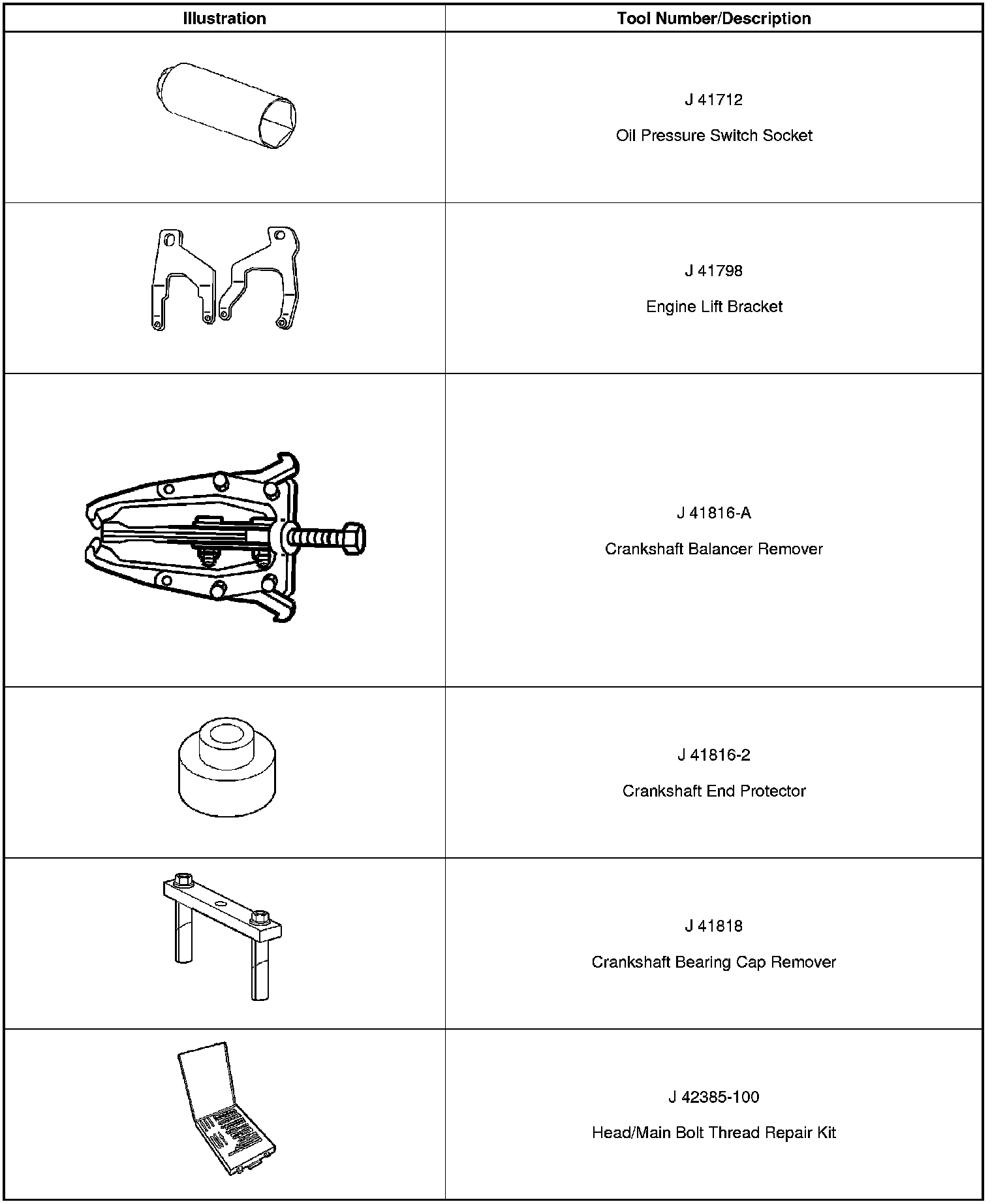 | Illustration | Tool Number/Description |
|---|---|
| | J 41712 Oil Pressure Switch Socket |
| | J 41798 Engine Lift Bracket |
| | J 41816-A Crankshaft Balancer Remover |
| | J 41816-2 Crankshaft End Protector |
| | J 41818 Crankshaft Bearing Cap Remover |
| | J 42385-100 Head/Main Bolt Thread Repair Kit |