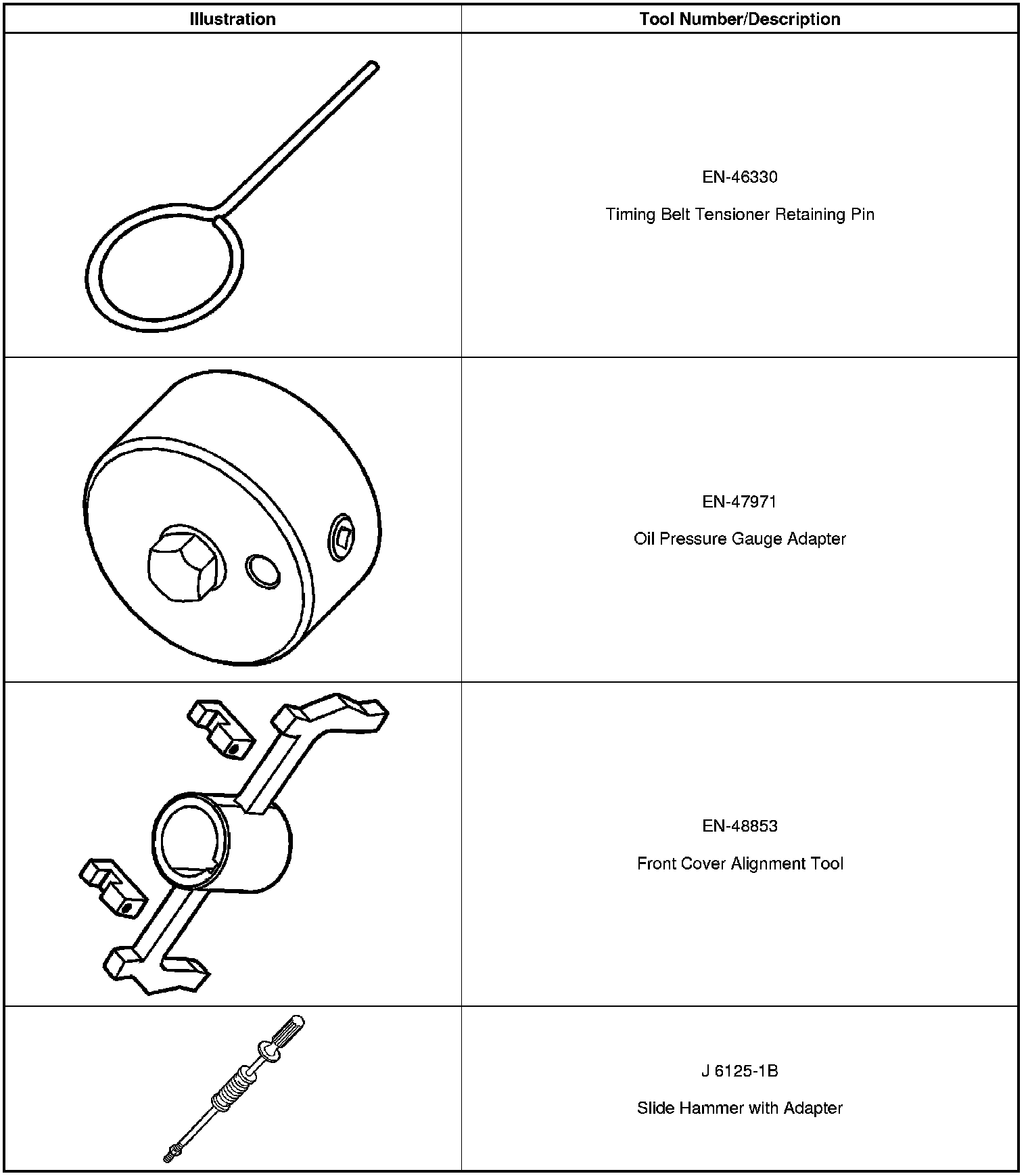 | Illustration | Tool Number/Description |
|---|---|
| | EN-46330 Timing Belt Tensioner Retaining Pin |
| | EN-47971 Oil Pressure Gauge Adapter |
| | EN-48853 Front Cover Alignment Tool |
| | J 6125-1B Slide Hammer with Adapter |