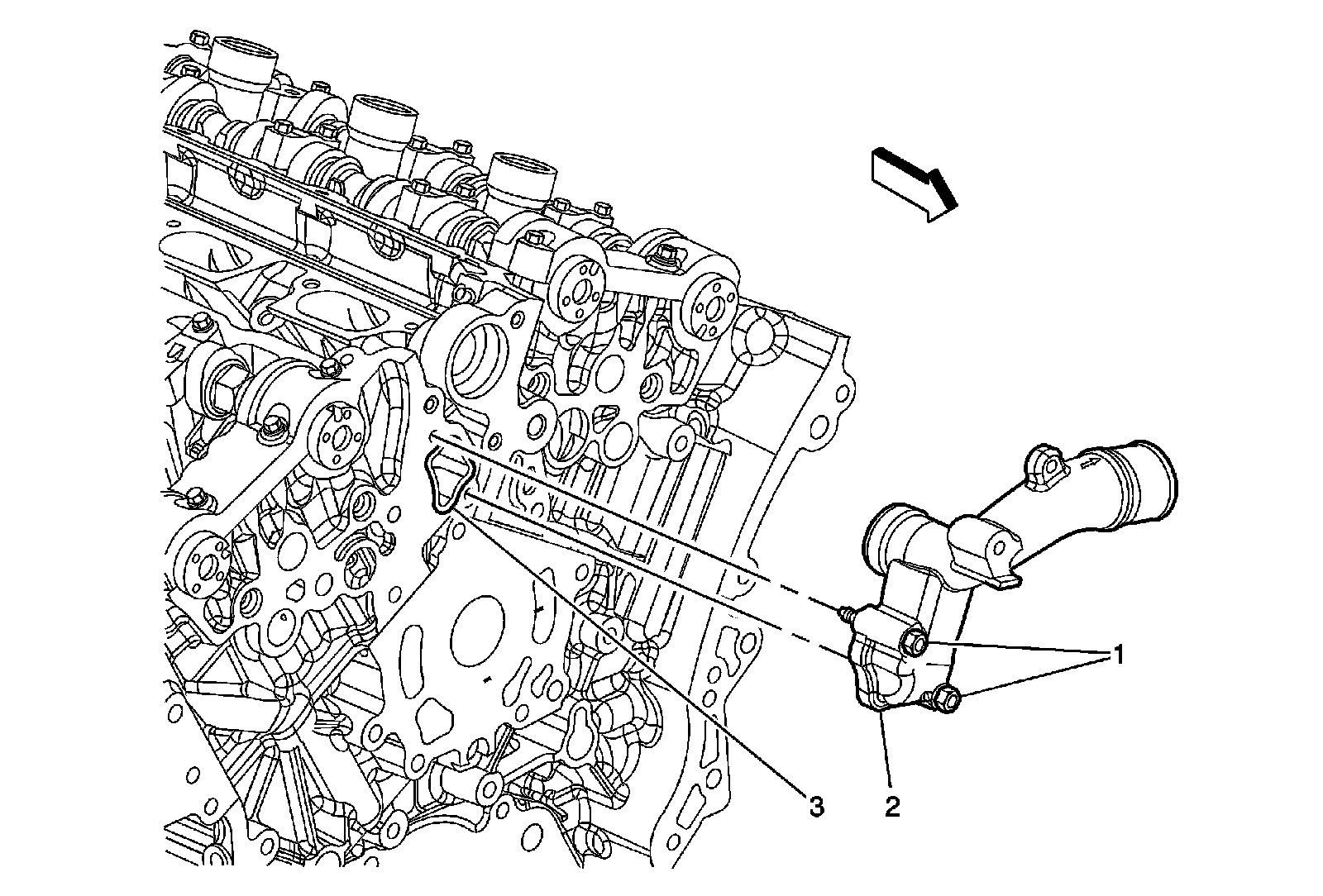 1
3
2