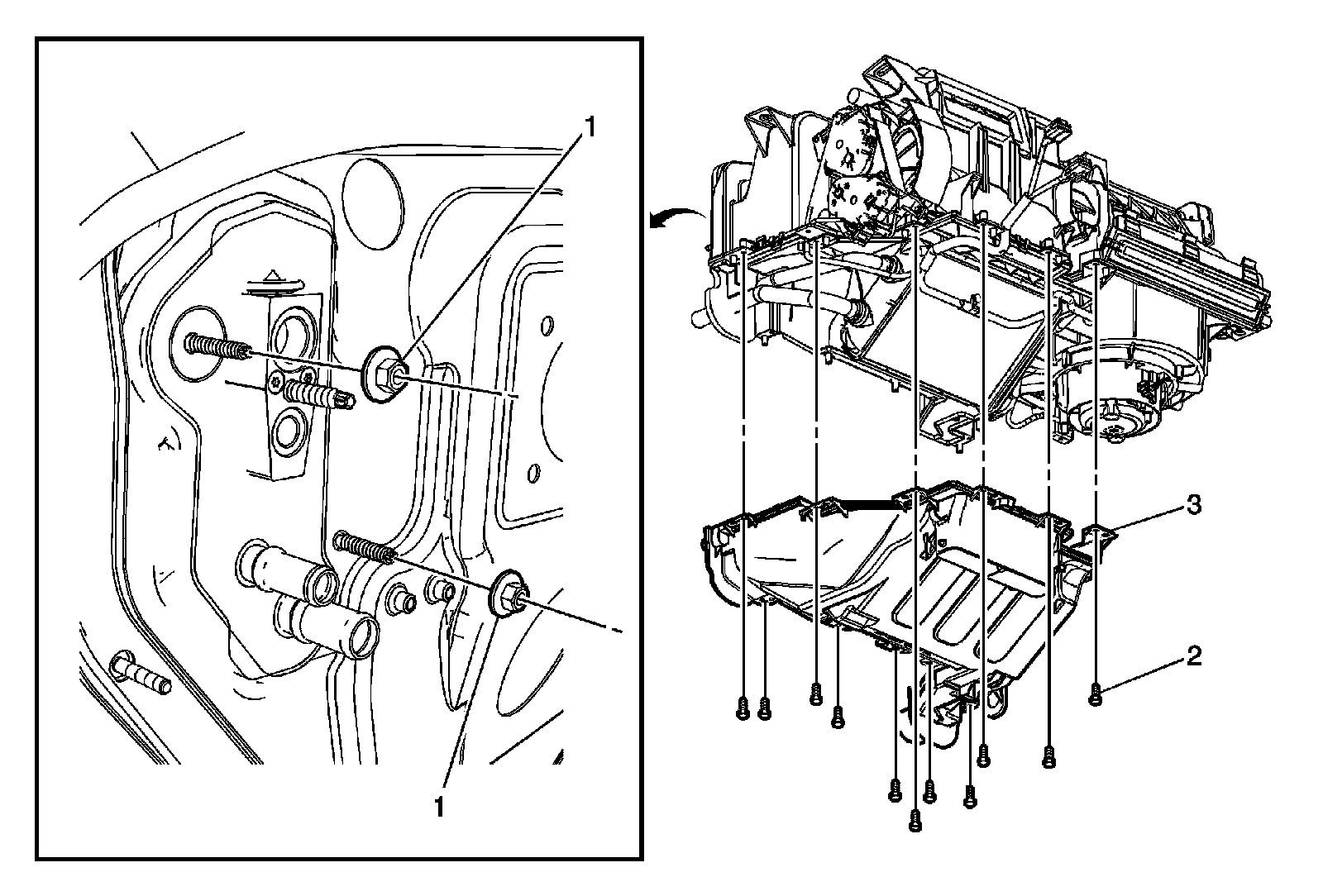 1
1
3
2