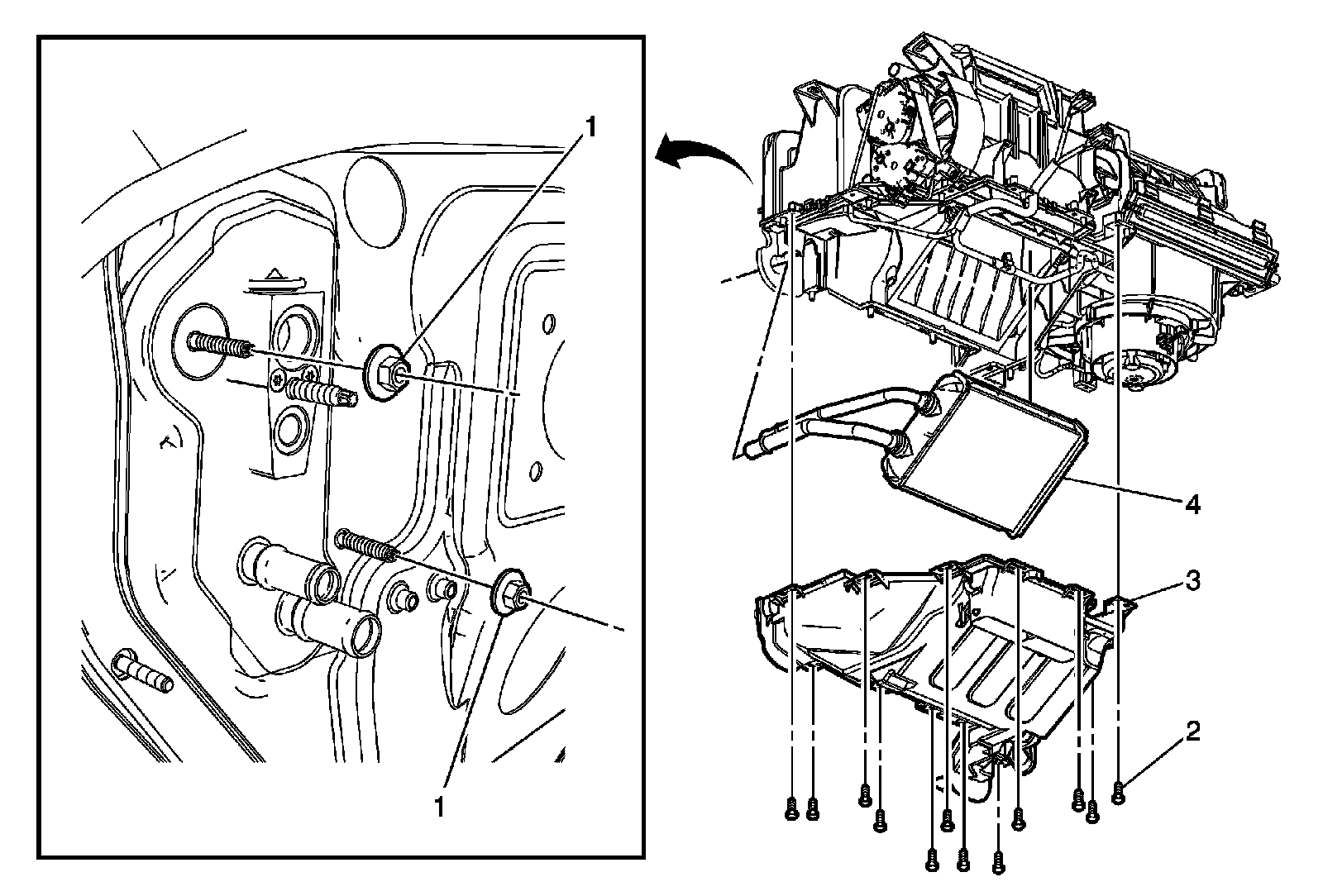 1
1
4
3
2