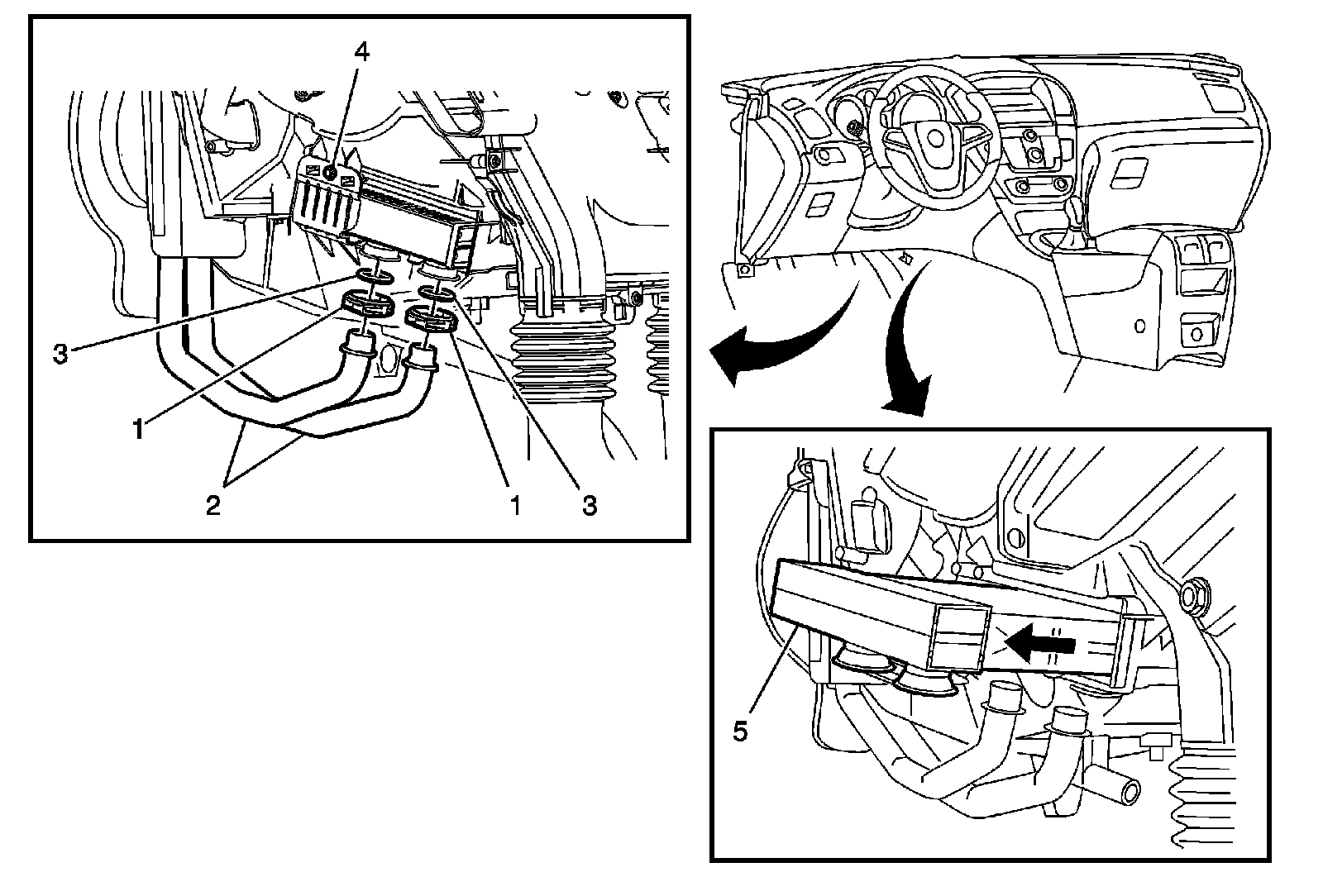 4
3
1
2
1
3
5