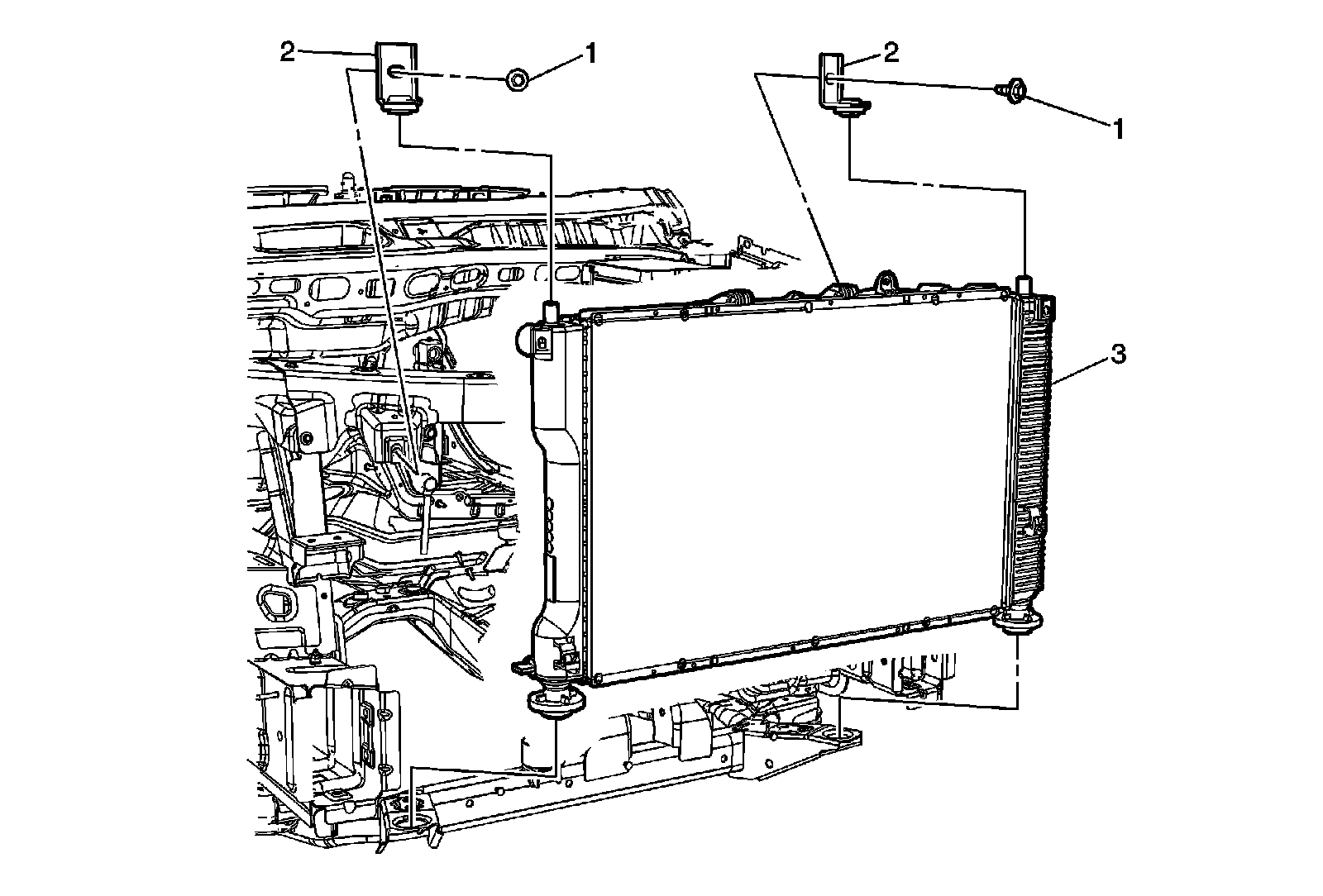 2
1
2
1
3