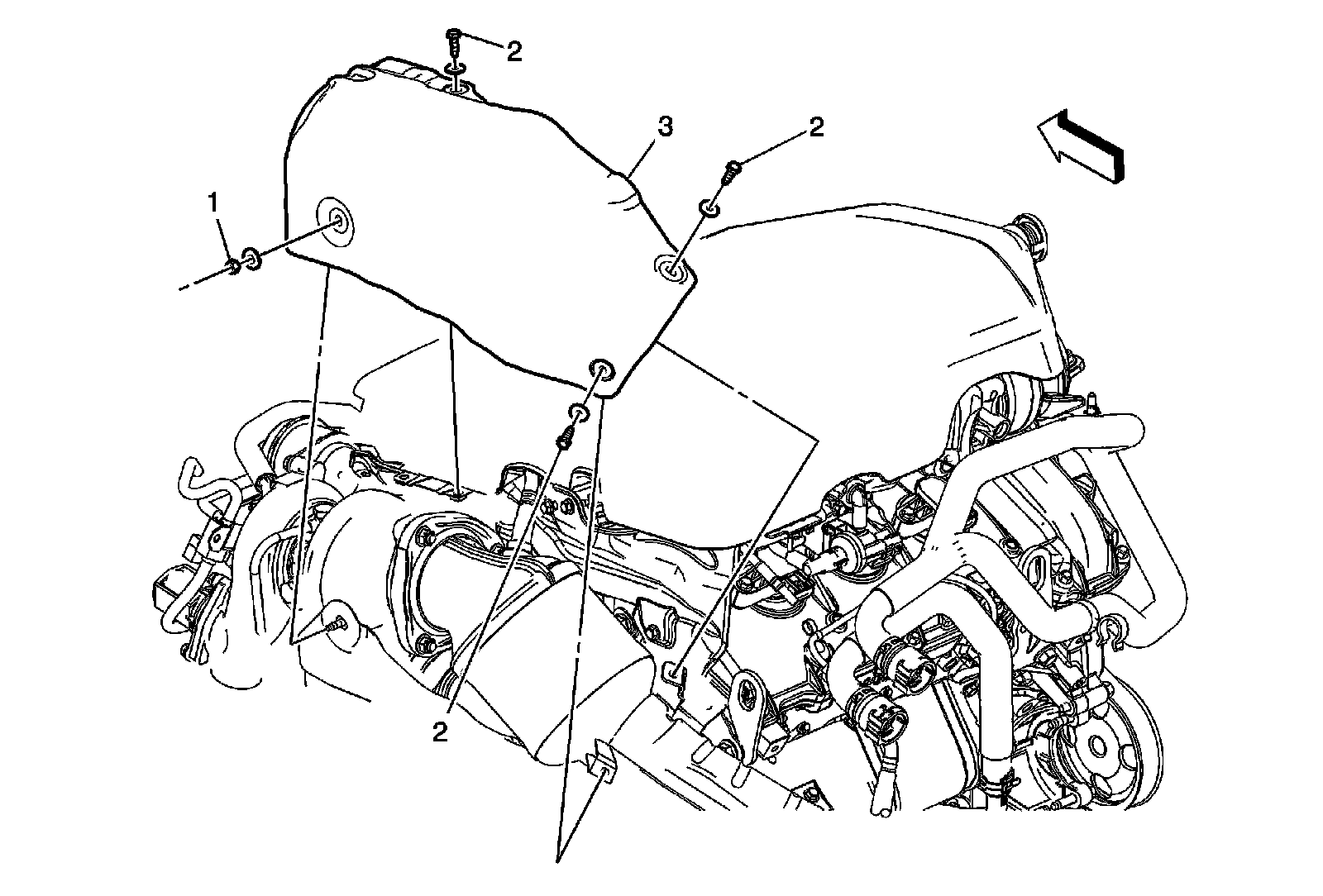 2
3
2
1
2