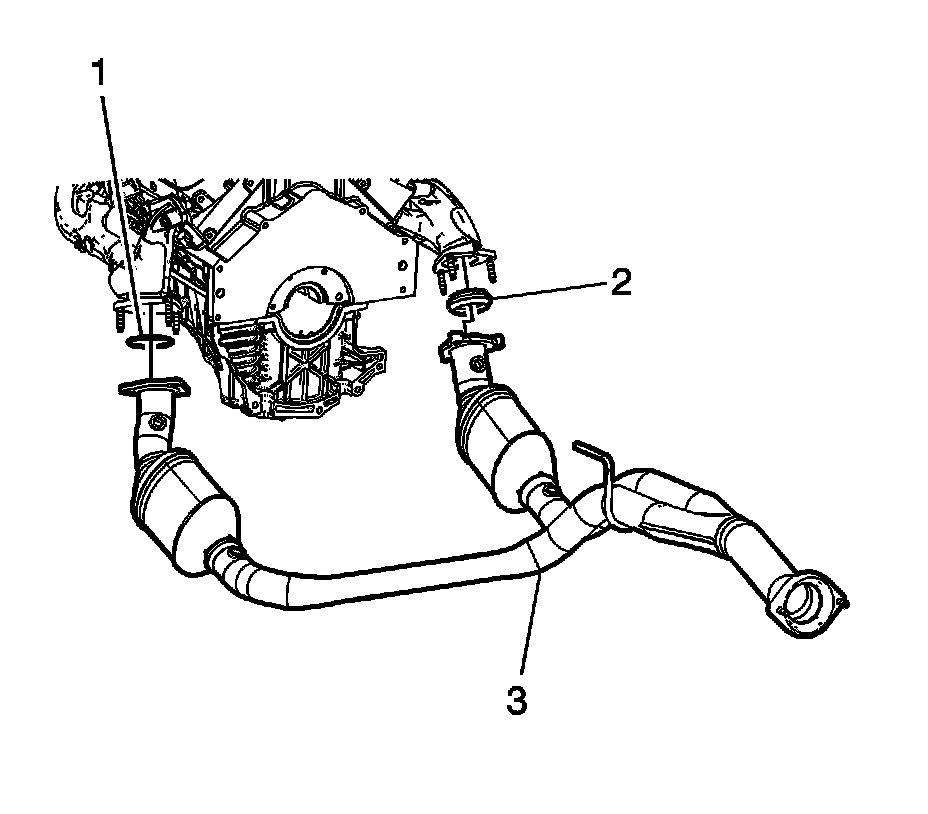 1
2
3