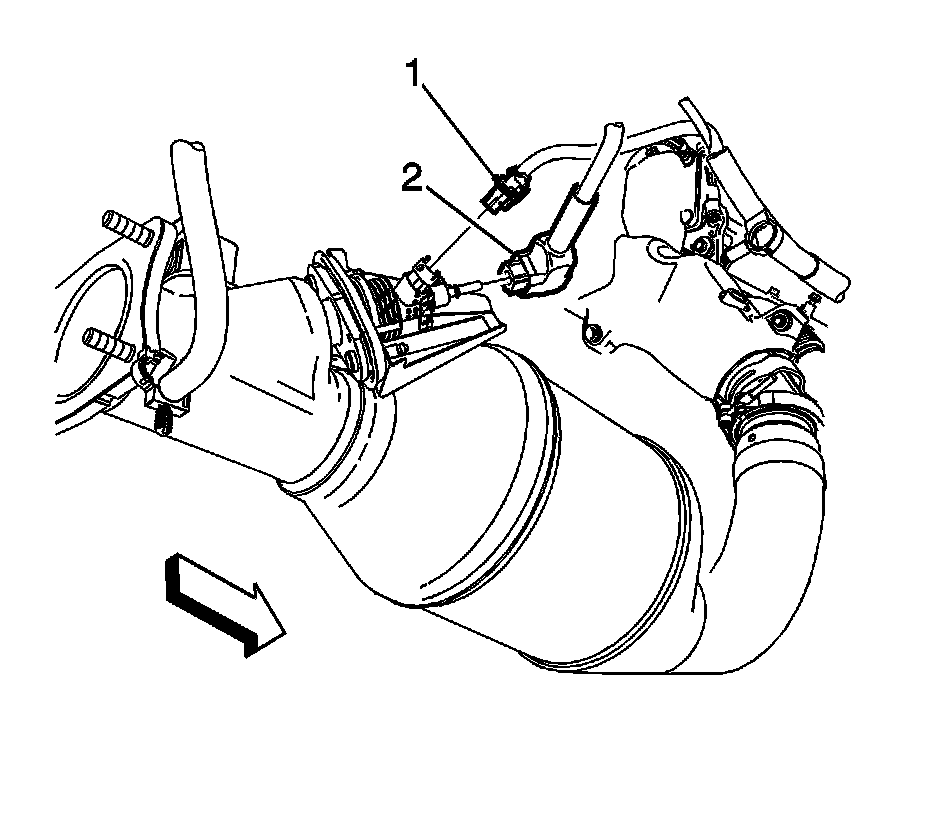 1
2