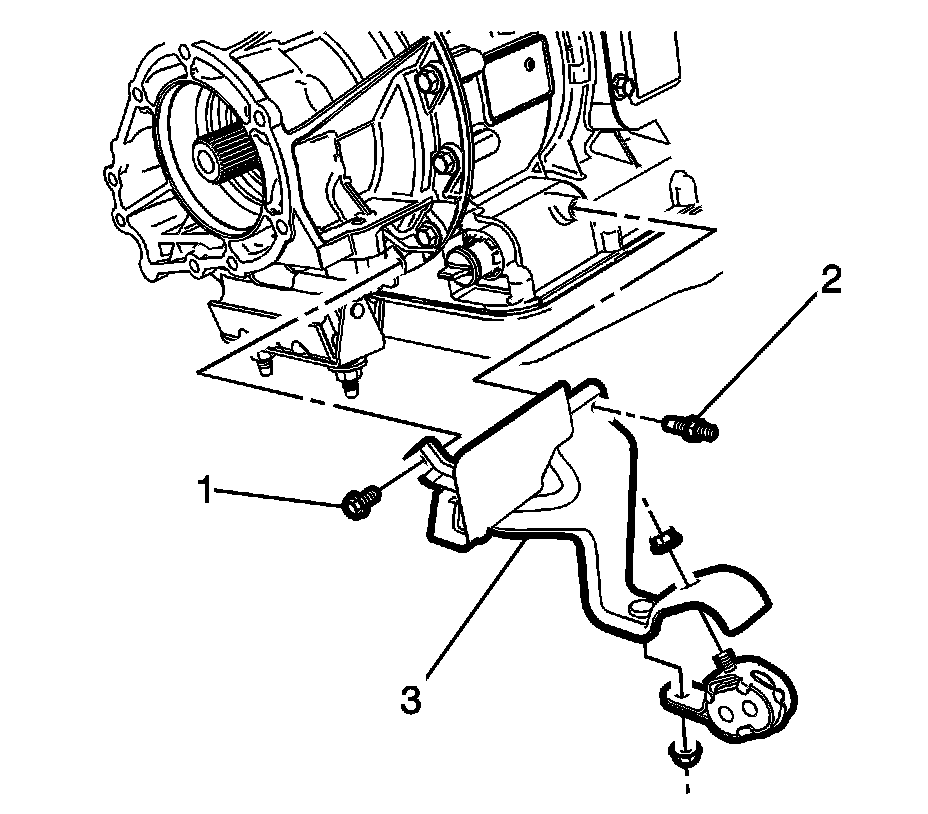 2
1
3