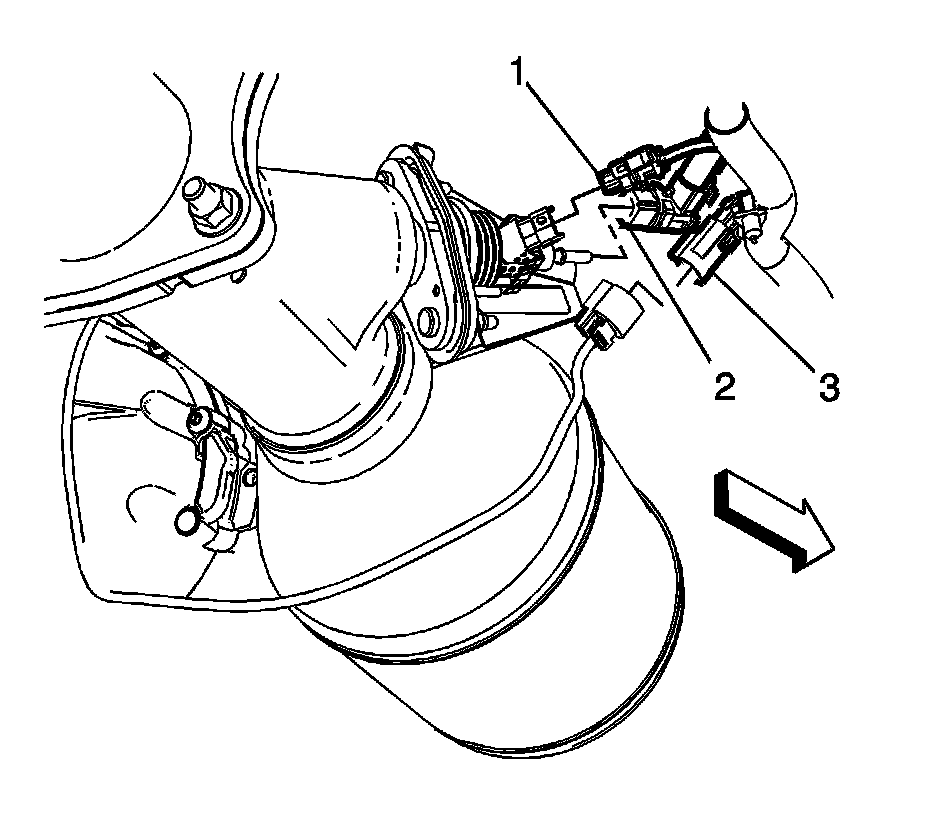 1
2
3