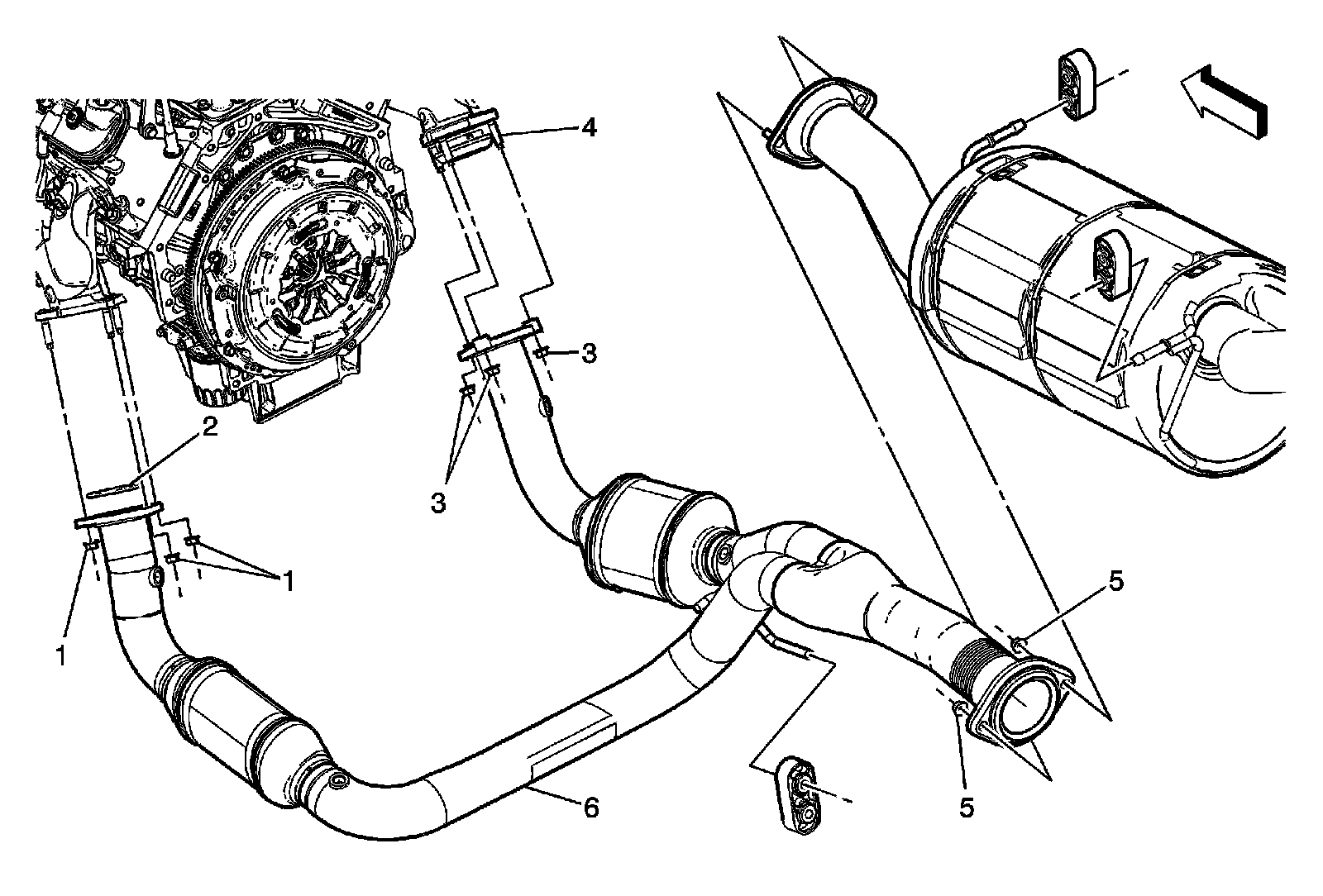 4
3
2
3
1
1
5
6
5