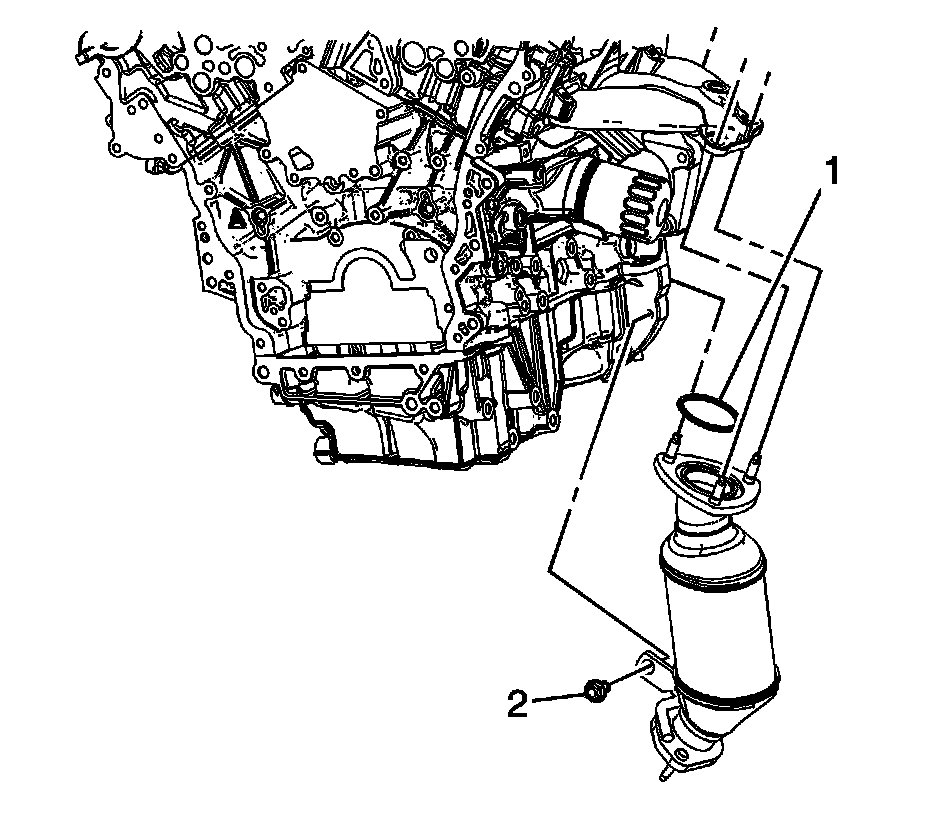 1

2