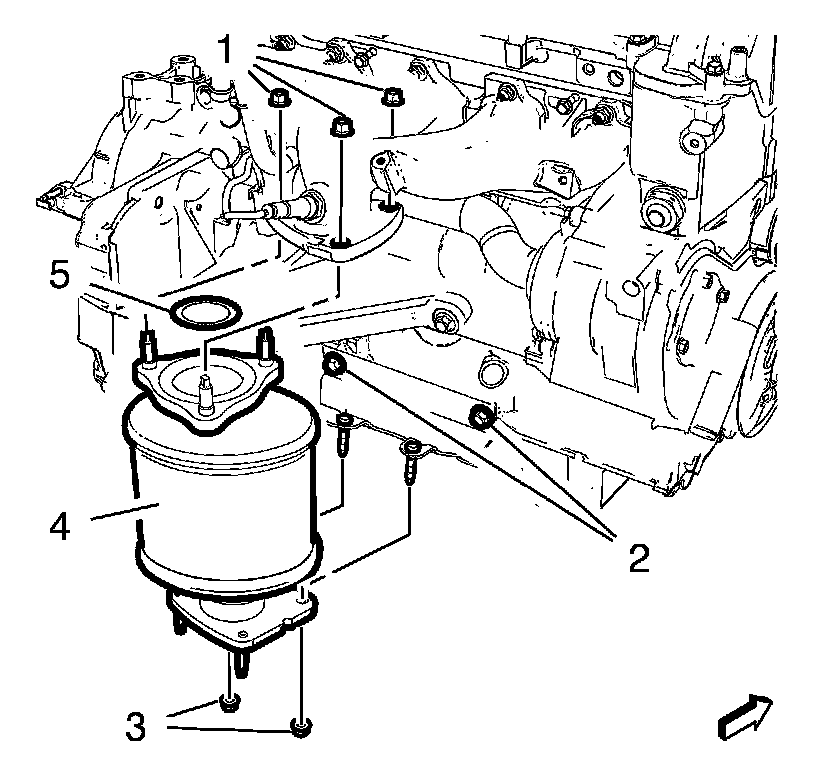 1
5
4
2
3