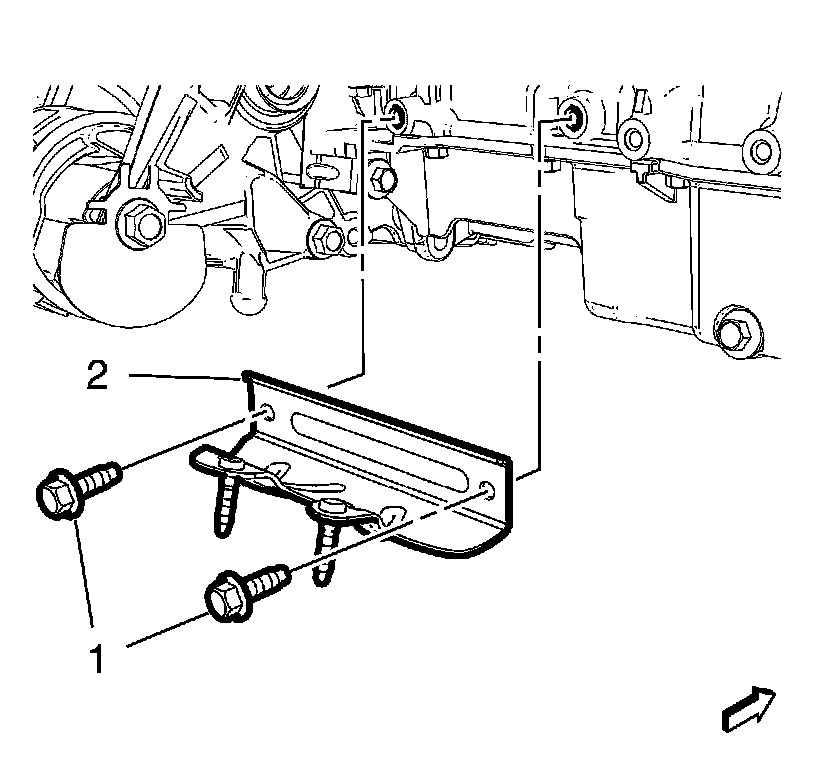 2

1