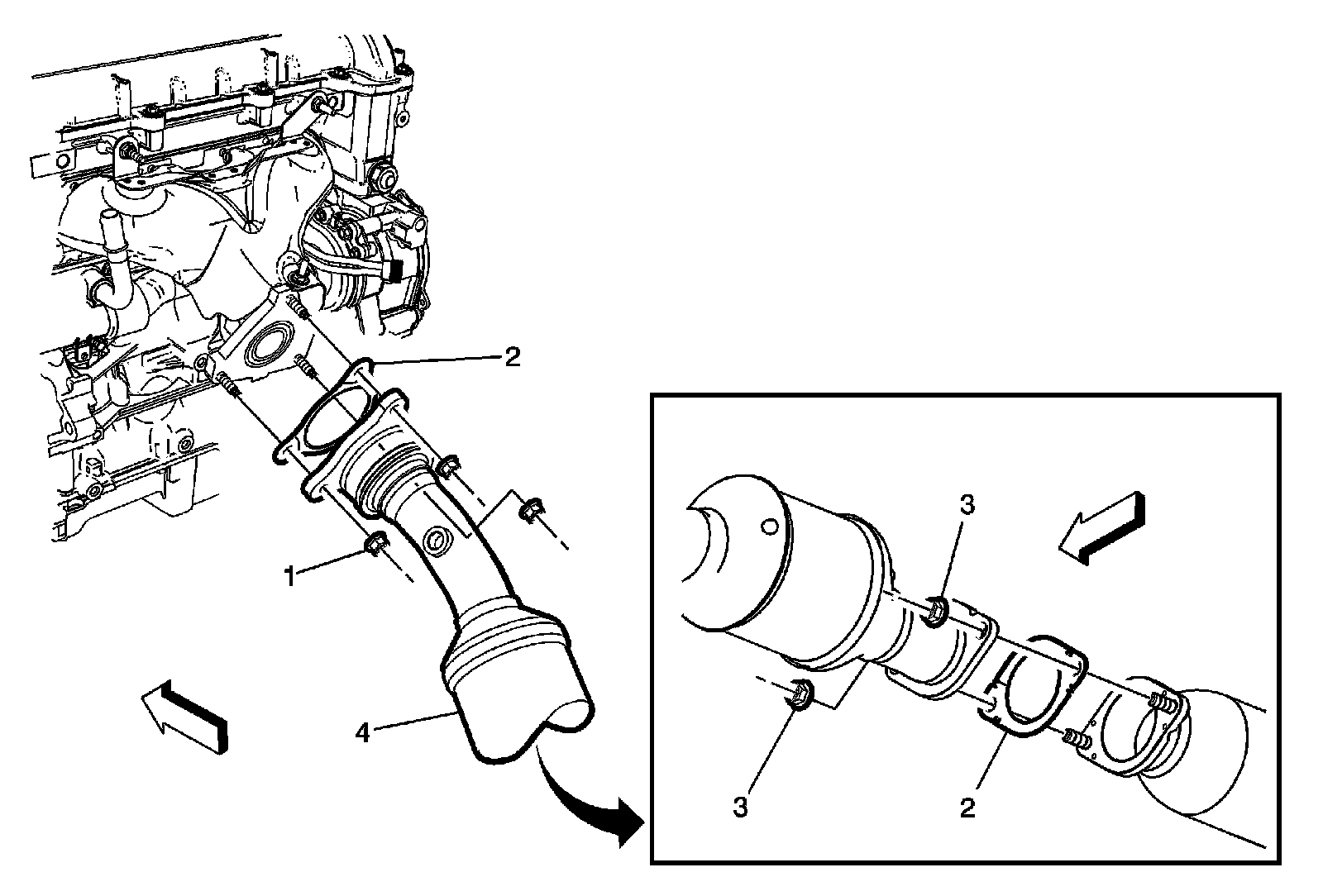 2
1
4
3
3
2