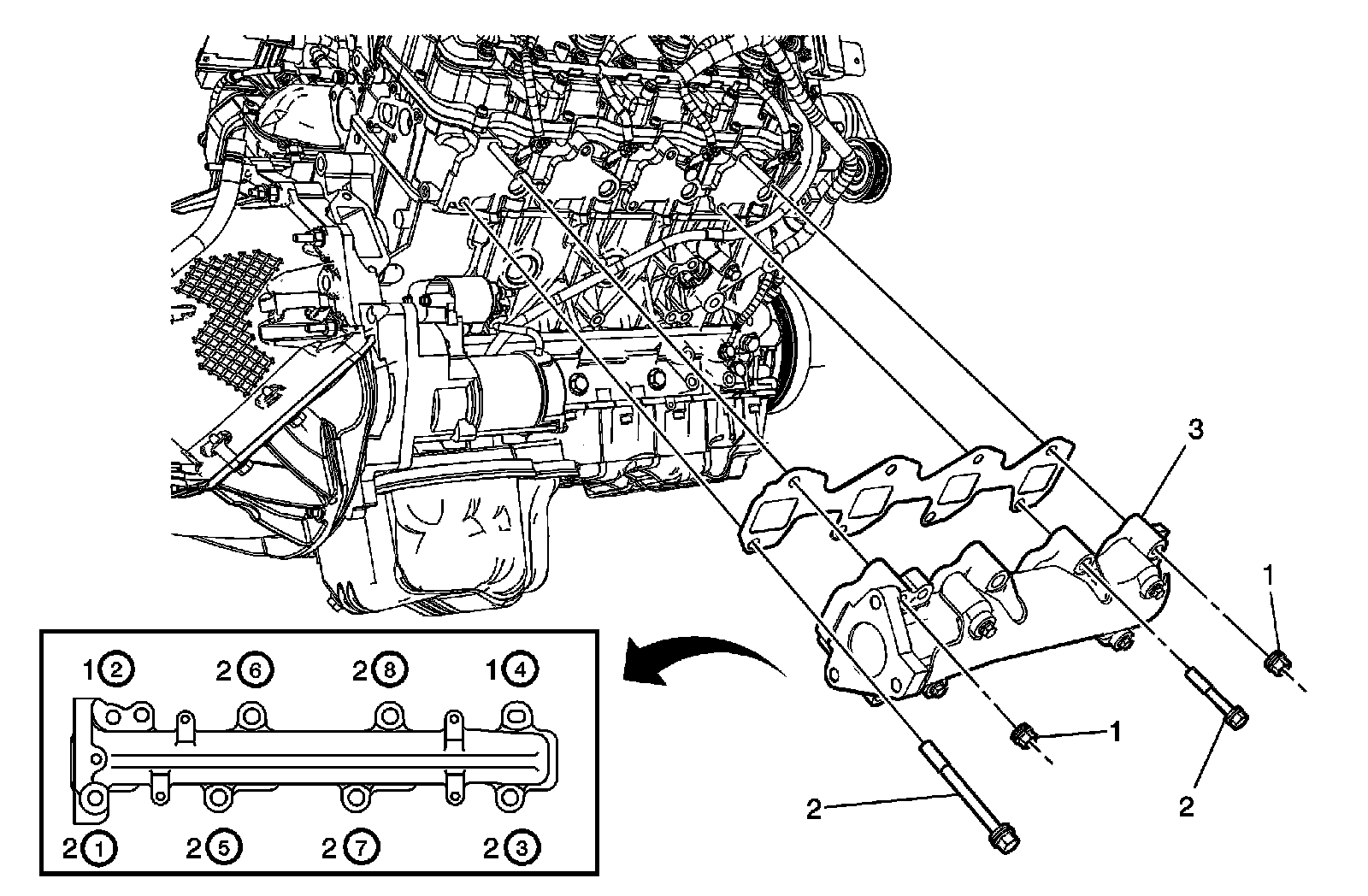 3

1

1

2

2

1 ②    2 ⑥    2 ⑧    1 ④

2 ①    2 ⑤    2 ⑦    2 ③