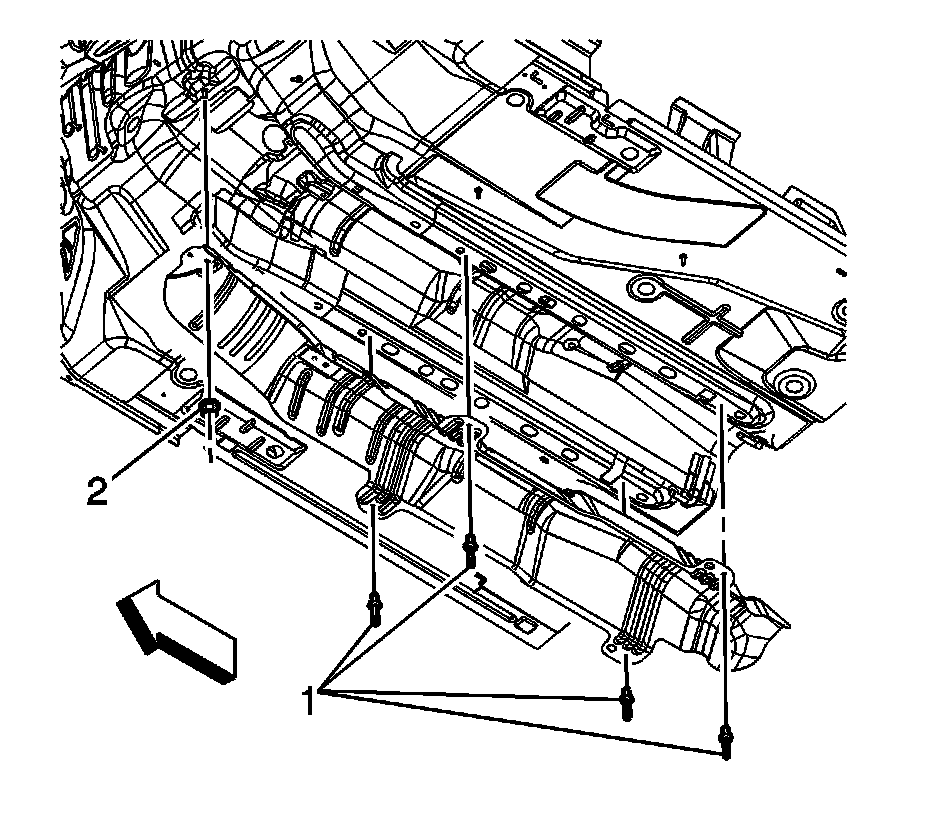 2

1