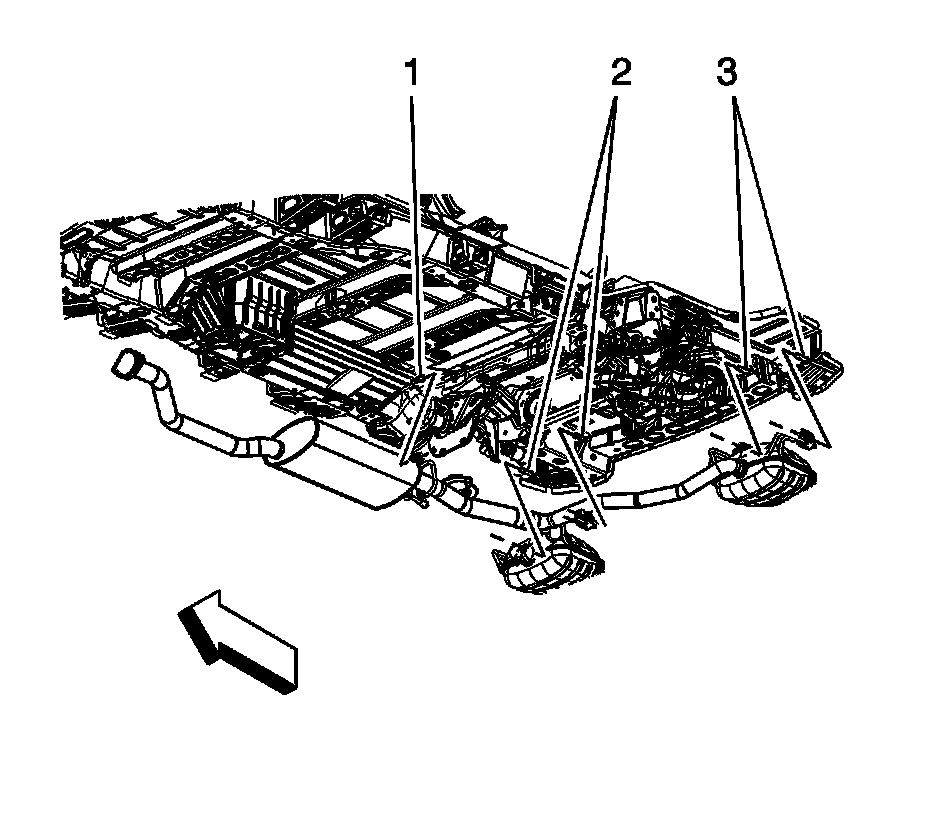 1
2
3