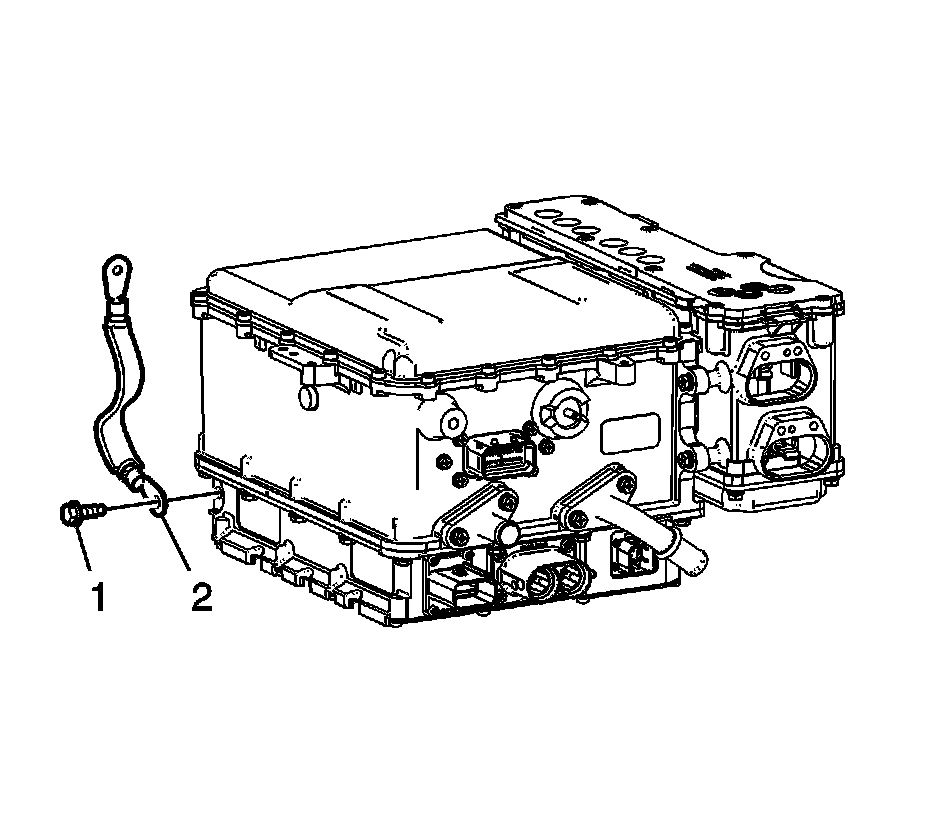 1
2