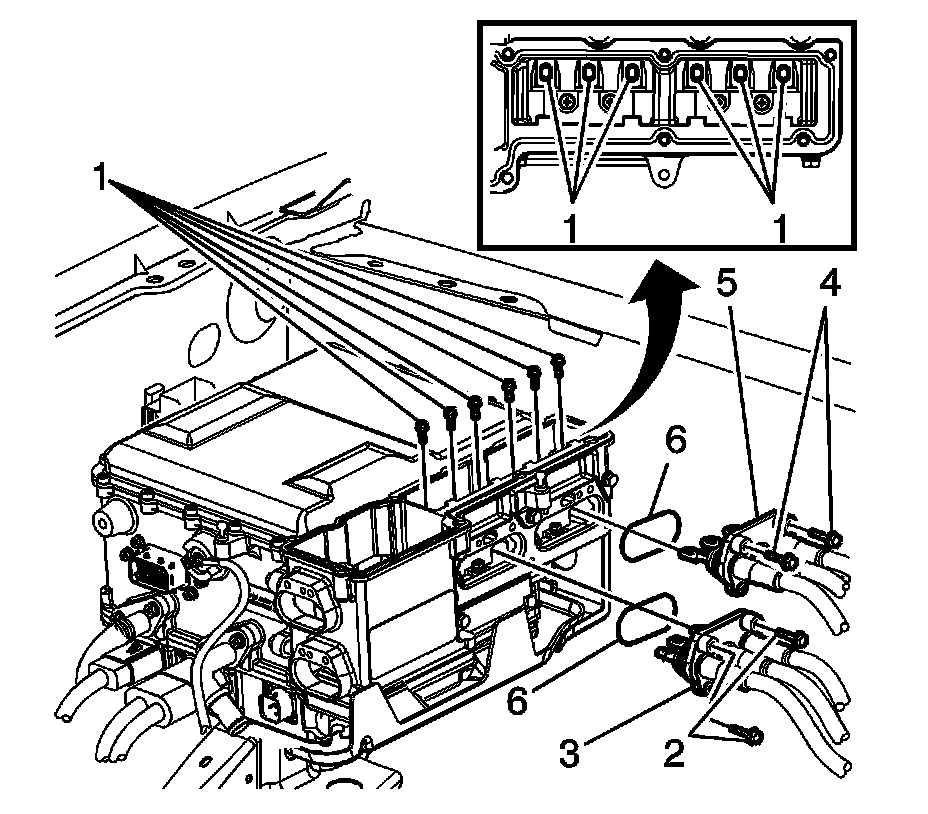 1
1
1
5
4
6
6
3
2