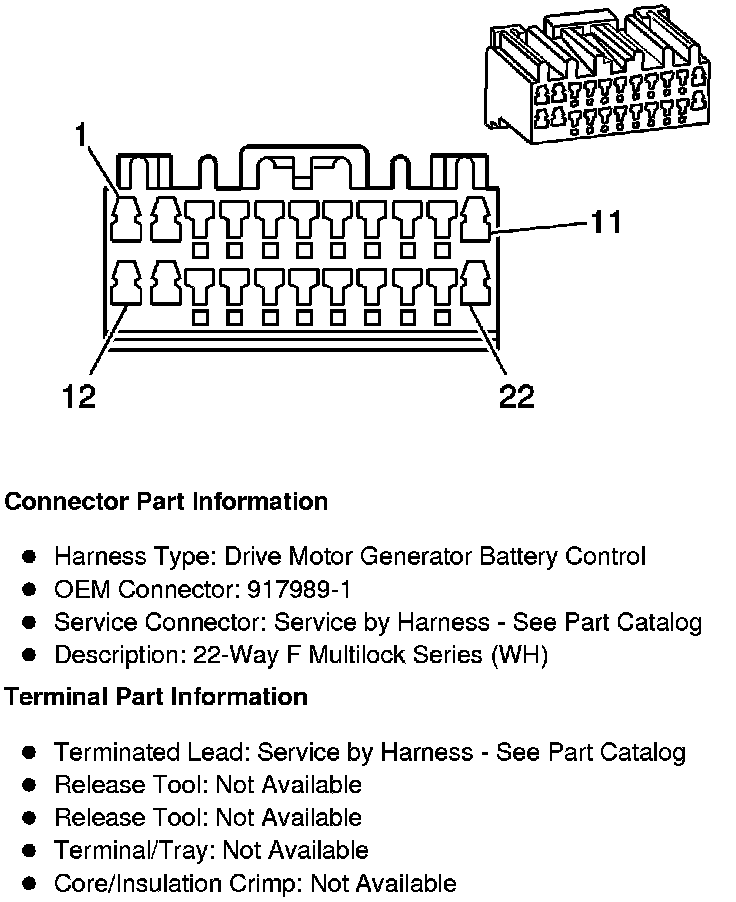 1
11
12
22

Connector Part Information

- Harness Type: Drive Motor Generator Battery Control
- OEM Connector: 917989-1
- Service Connector: Service by Harness - See Part Catalog
- Description: 22-Way F Multilock Series (WH)

Terminal Part Information

- Terminated Lead: Service by Harness - See Part Catalog
- Release Tool: Not Available
- Release Tool: Not Available
- Terminal/Tray: Not Available
- Core/Insulation Crimp: Not Available