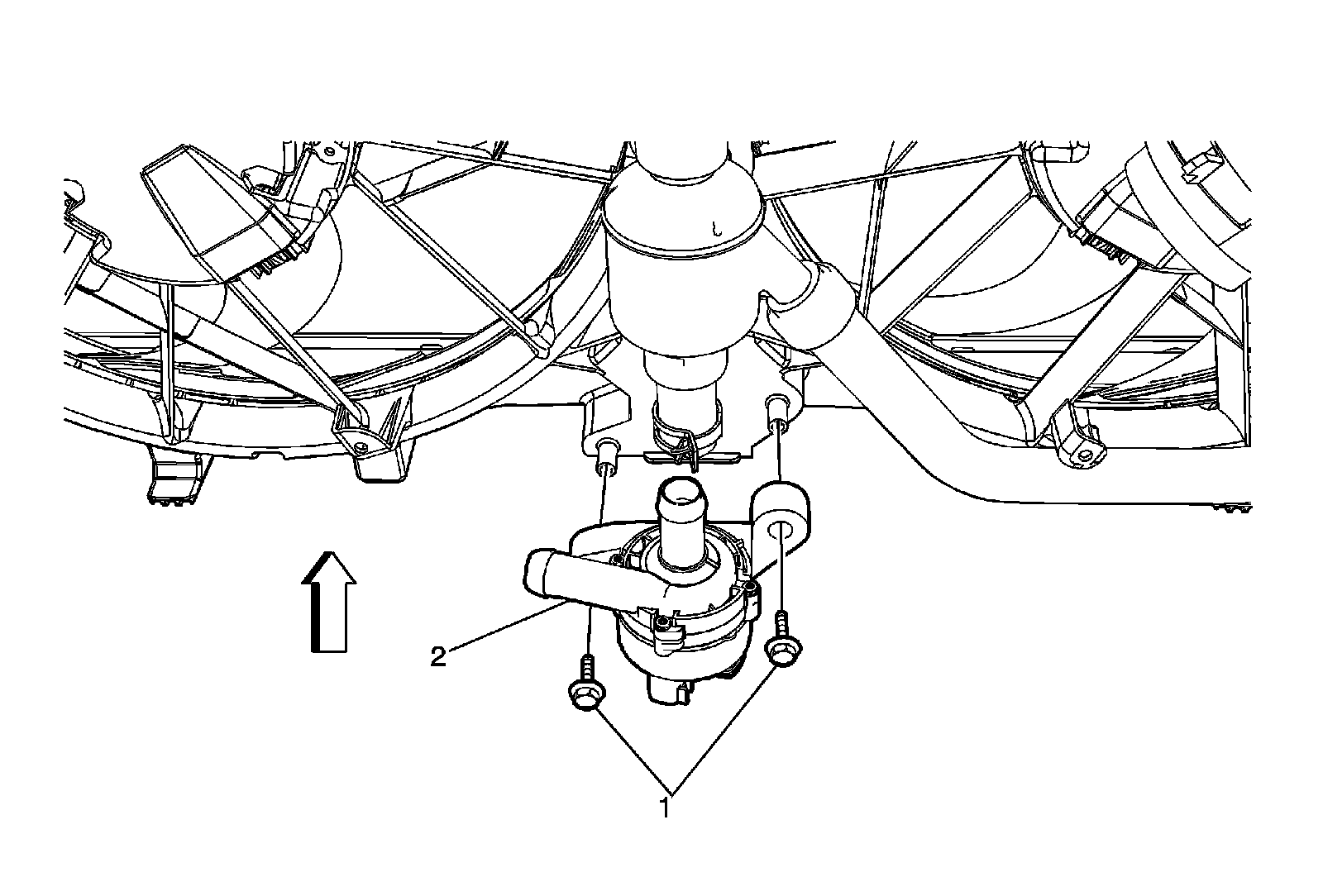 2

1