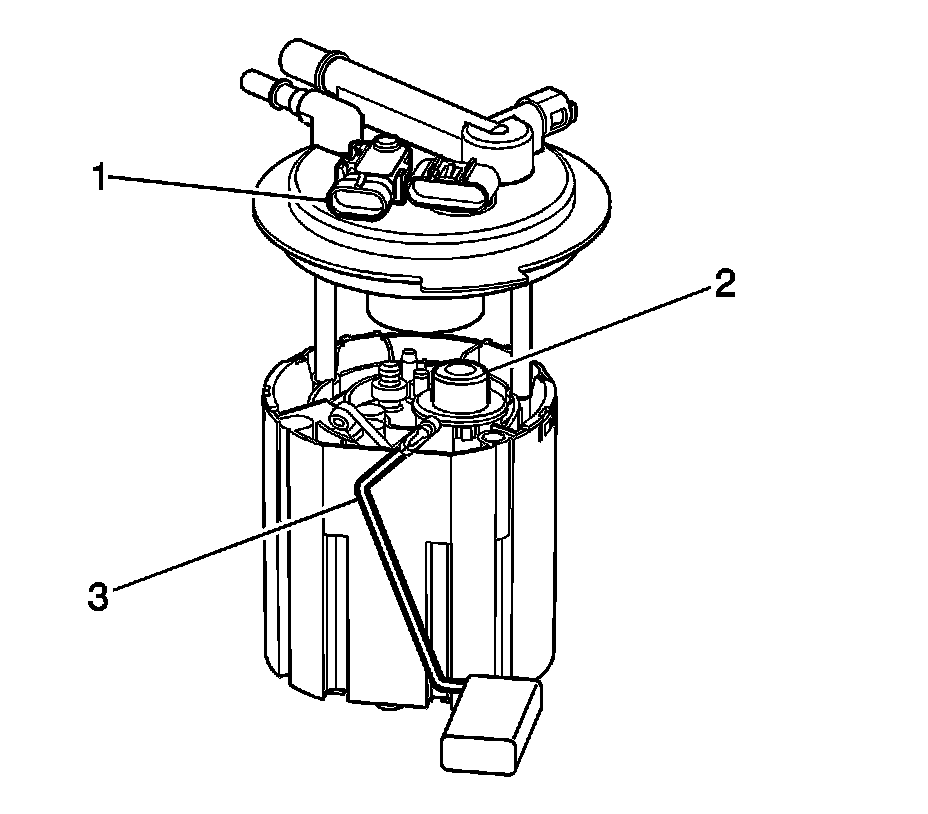 1
2
3