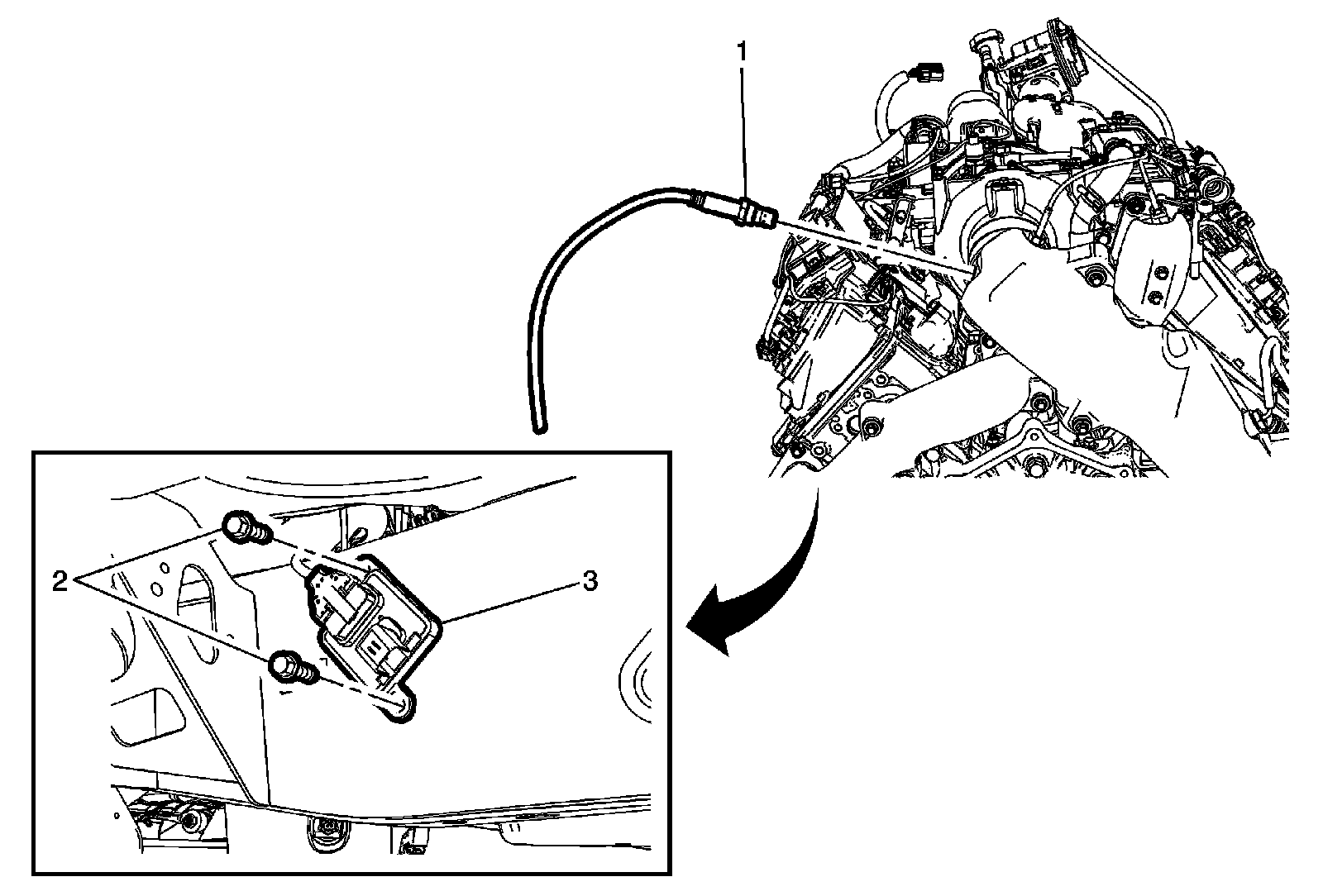 1

2

3