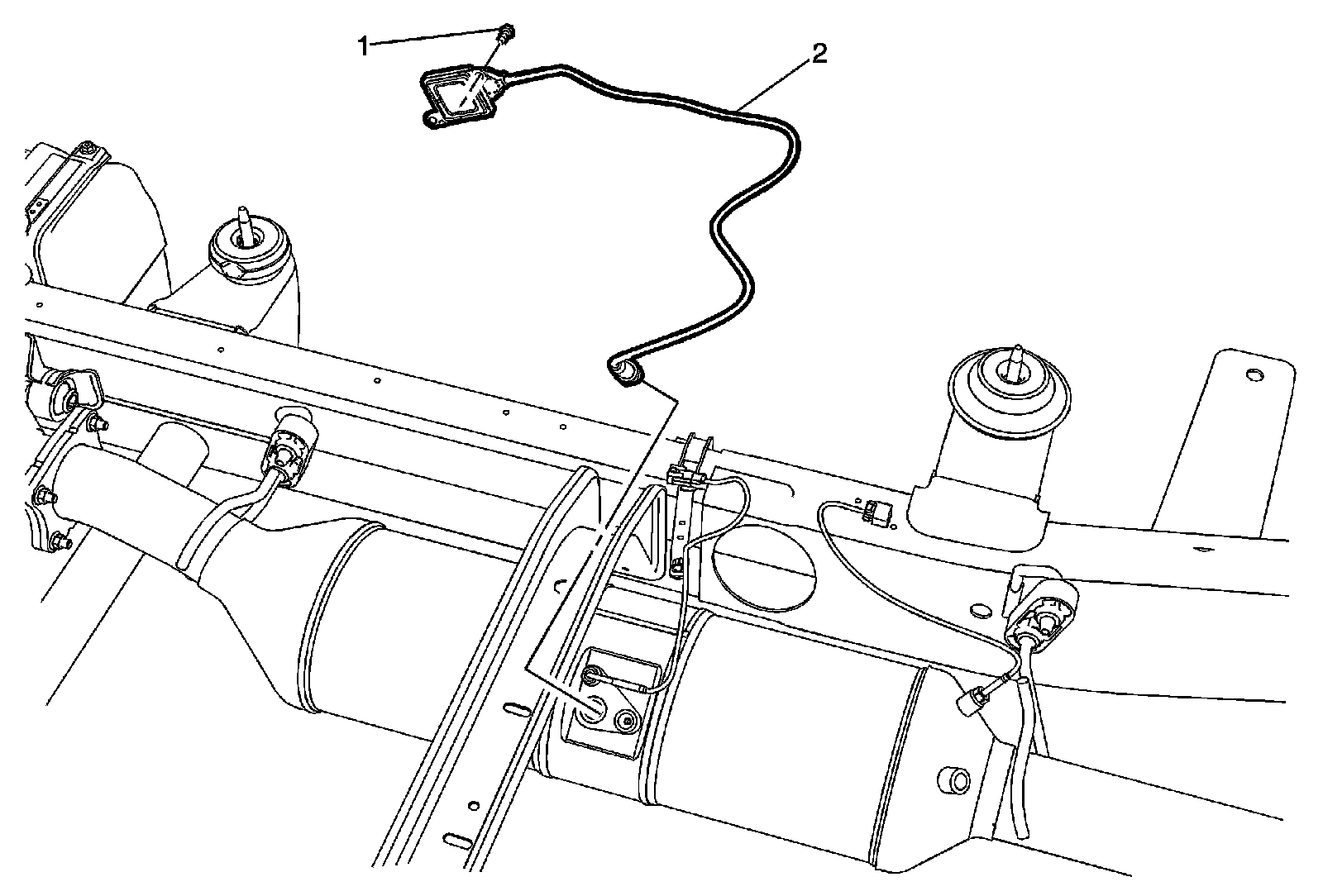 1
2