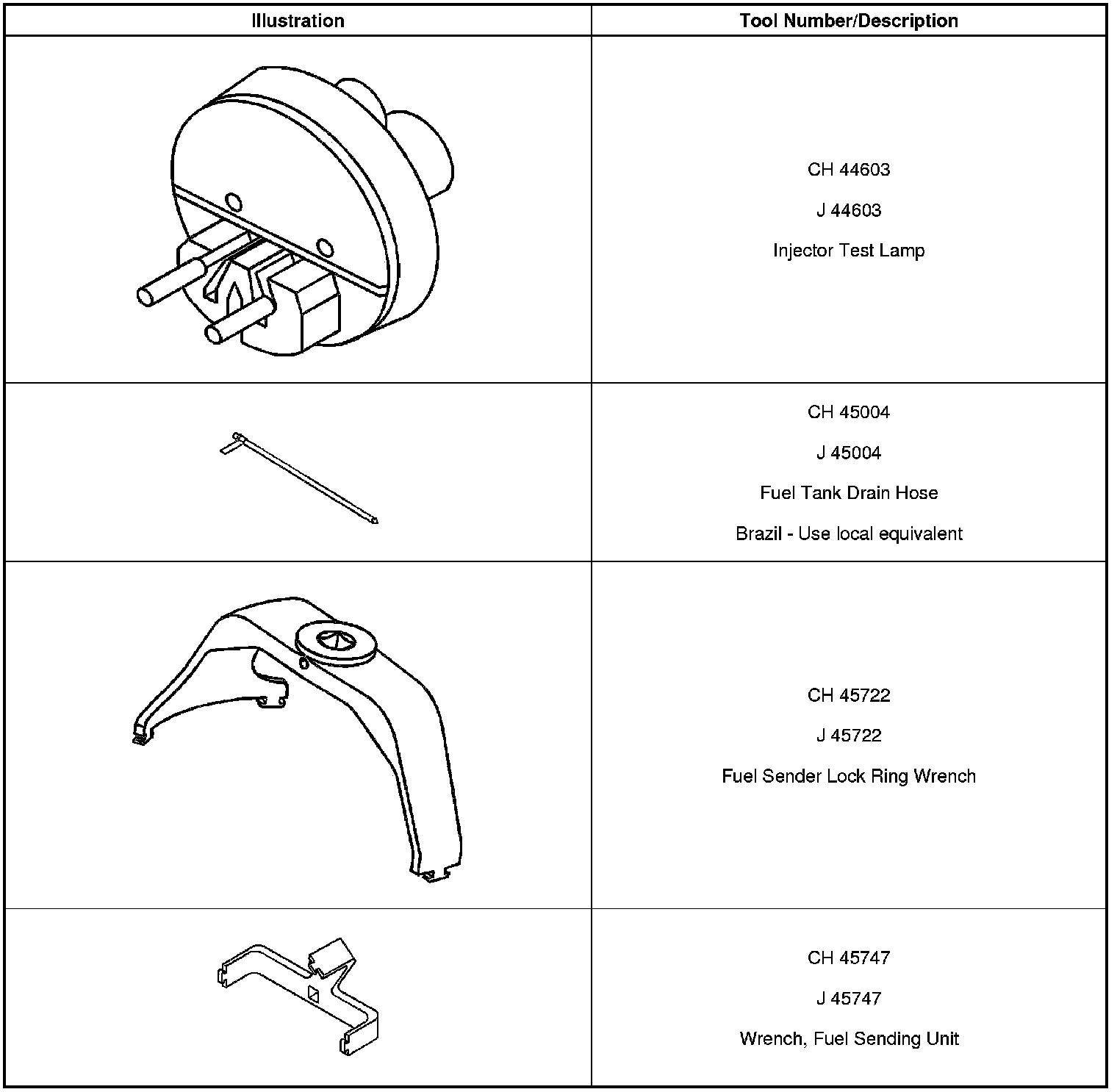 | Illustration | Tool Number/Description |
|---|---|
| | CH 44603<br>J 44603<br>Injector Test Lamp |
| | CH 45004<br>J 45004<br>Fuel Tank Drain Hose<br>Brazil - Use local equivalent |
| | CH 45722<br>J 45722<br>Fuel Sender Lock Ring Wrench |
| | CH 45747<br>J 45747<br>Wrench, Fuel Sending Unit |