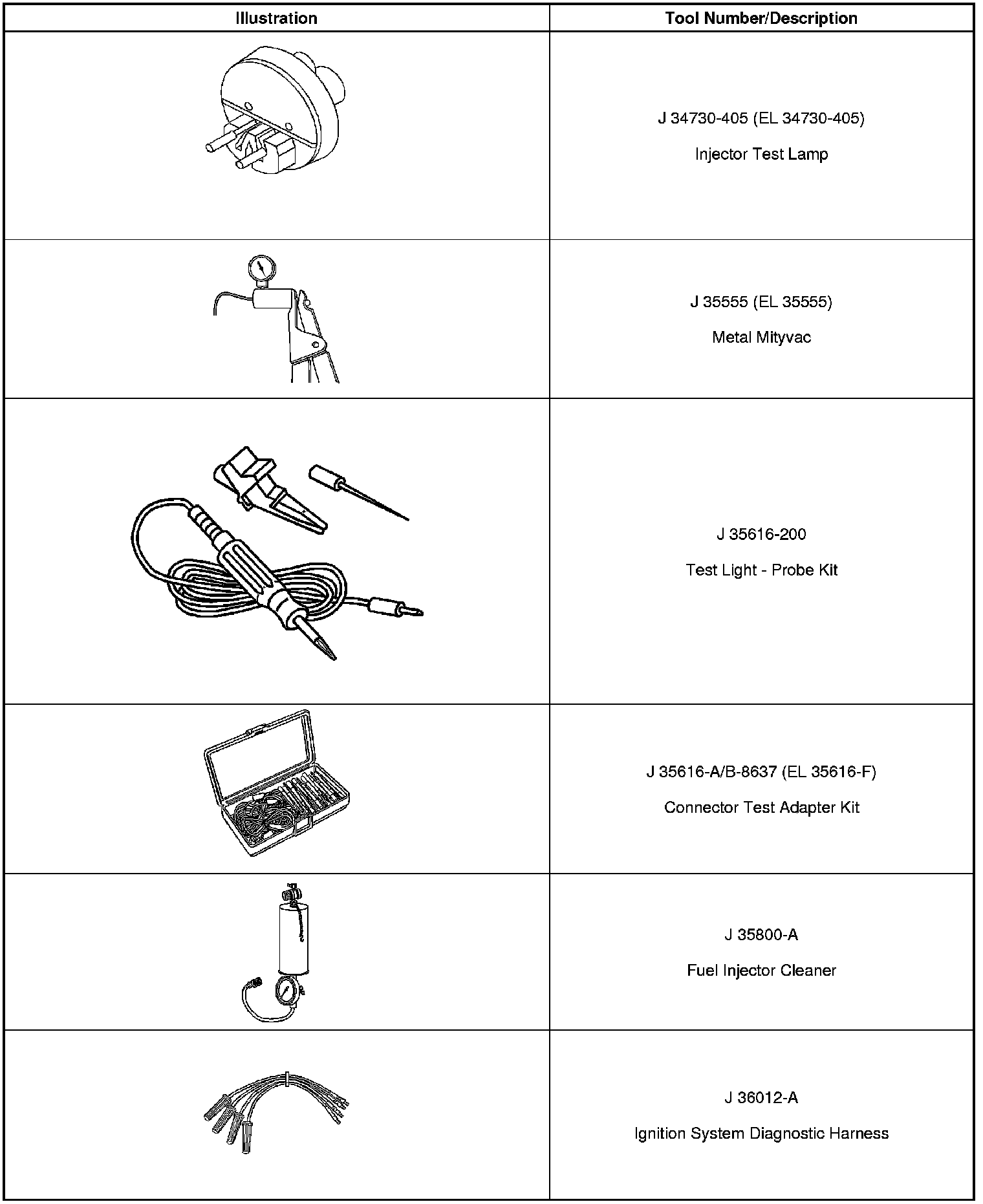 | Illustration | Tool Number/Description |
|---|---|
| | J 34730-405 (EL 34730-405) Injector Test Lamp |
| | J 35555 (EL 35555) Metal Mityvac |
| | J 35616-200 Test Light - Probe Kit |
| | J 35616-A/B-8637 (EL 35616-F) Connector Test Adapter Kit |
| | J 35800-A Fuel Injector Cleaner |
| | J 36012-A Ignition System Diagnostic Harness |