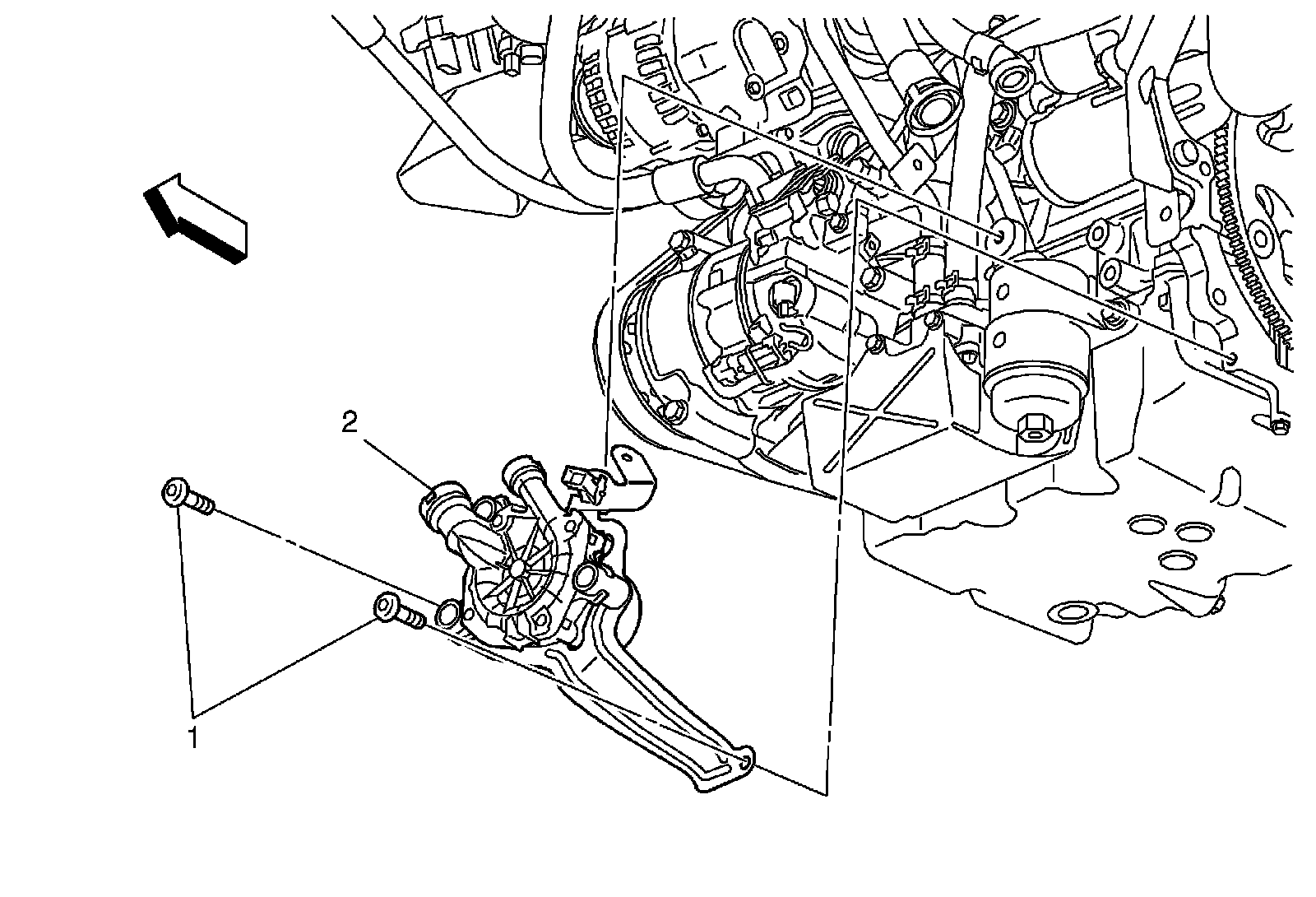 2

1