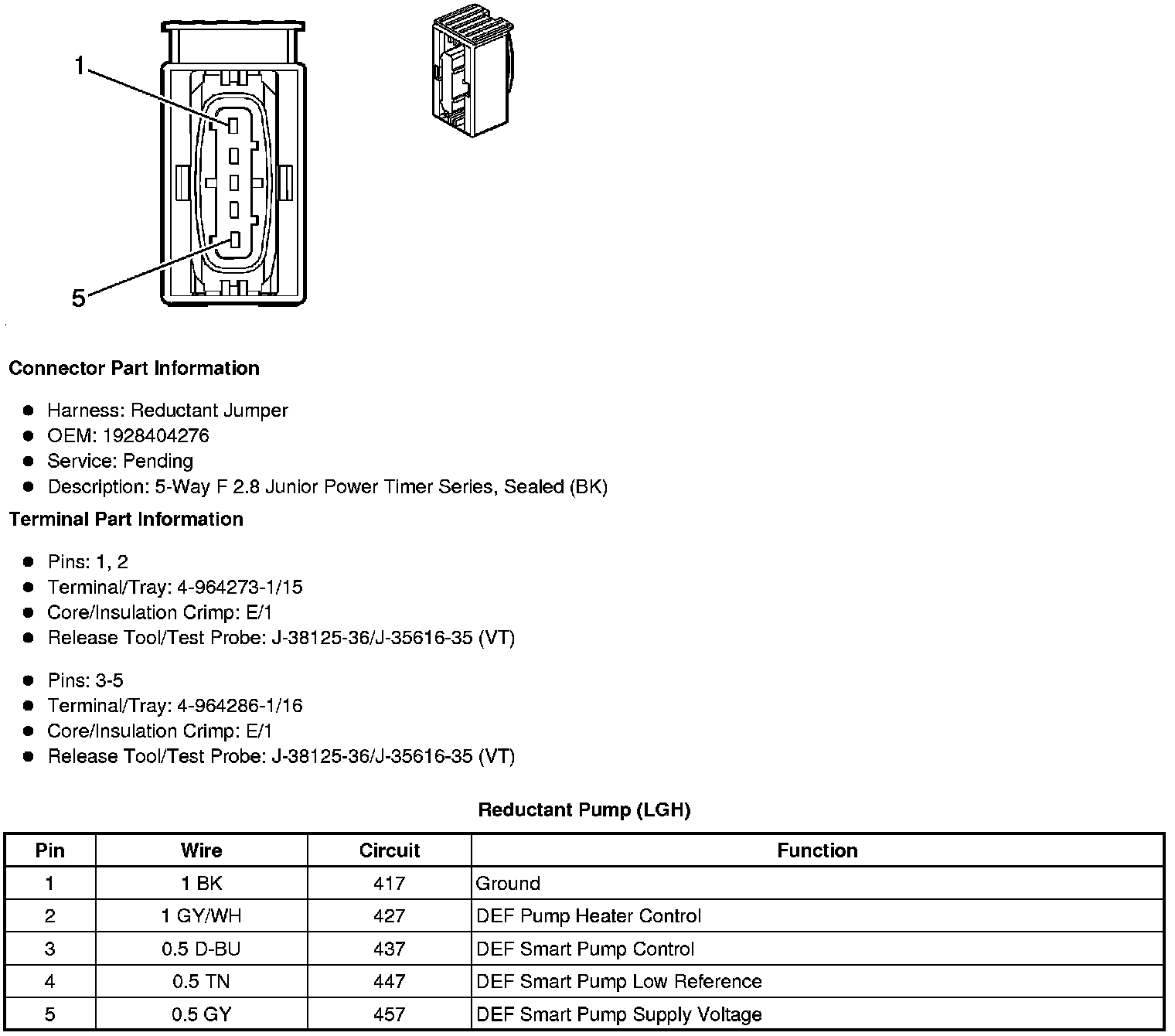 1

5

Connector Part Information

- Harness: Reductant Jumper
- OEM: 1928404276
- Service: Pending
- Description: 5-Way F 2.8 Junior Power Timer Series, Sealed (BK)

Terminal Part Information

- Pins: 1, 2
- Terminal/Tray: 4-964273-1/15
- Core/Insulation Crimp: E/1
- Release Tool/Test Probe: J-38125-36/J-35616-35 (VT)

- Pins: 3-5
- Terminal/Tray: 4-964286-1/16
- Core/Insulation Crimp: E/1
- Release Tool/Test Probe: J-38125-36/J-35616-35 (VT)

Reductant Pump (LGH)

| Pin | Wire | Circuit | Function |
|---|---|---|---|
| 1 | 1 BK | 417 | Ground |
| 2 | 1 GY/WH | 427 | DEF Pump Heater Control |
| 3 | 0.5 D-BU | 437 | DEF Smart Pump Control |
| 4 | 0.5 TN | 447 | DEF Smart Pump Low Reference |
| 5 | 0.5 GY | 457 | DEF Smart Pump Supply Voltage |