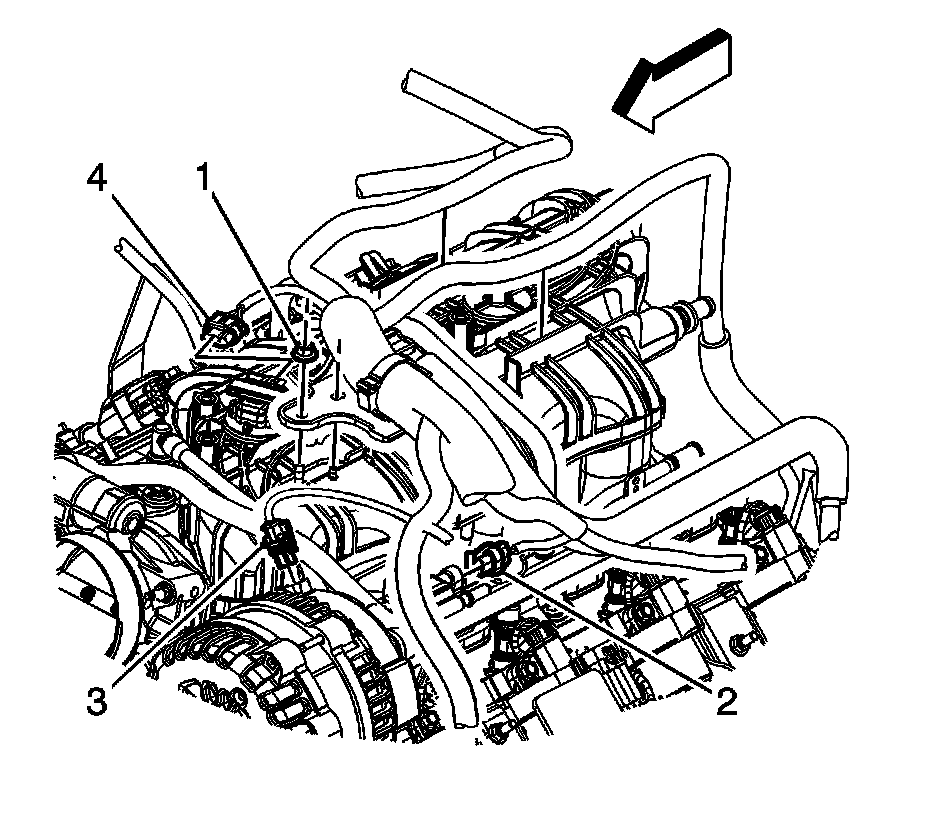 4
1
3
2