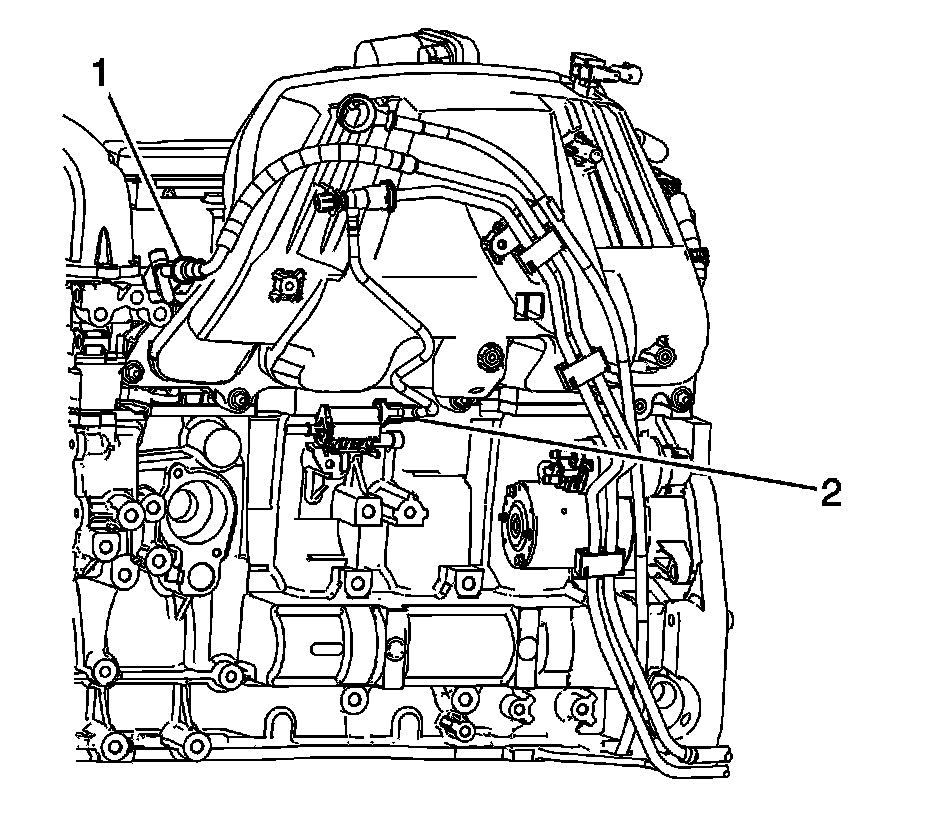 1
2