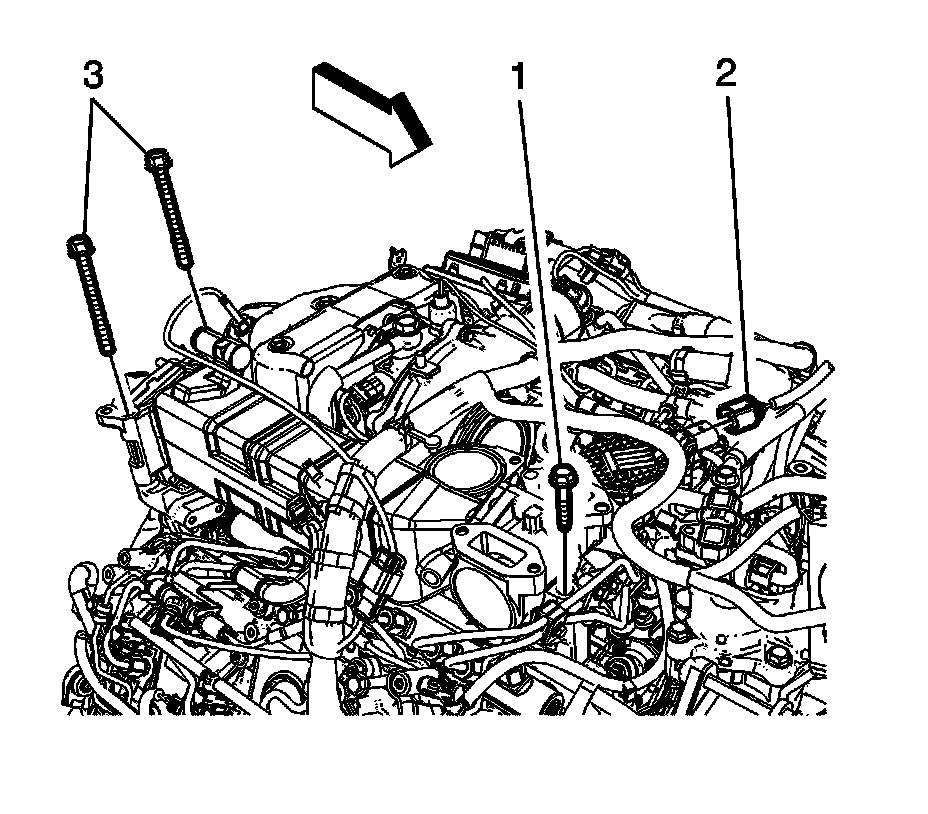 3
1
2