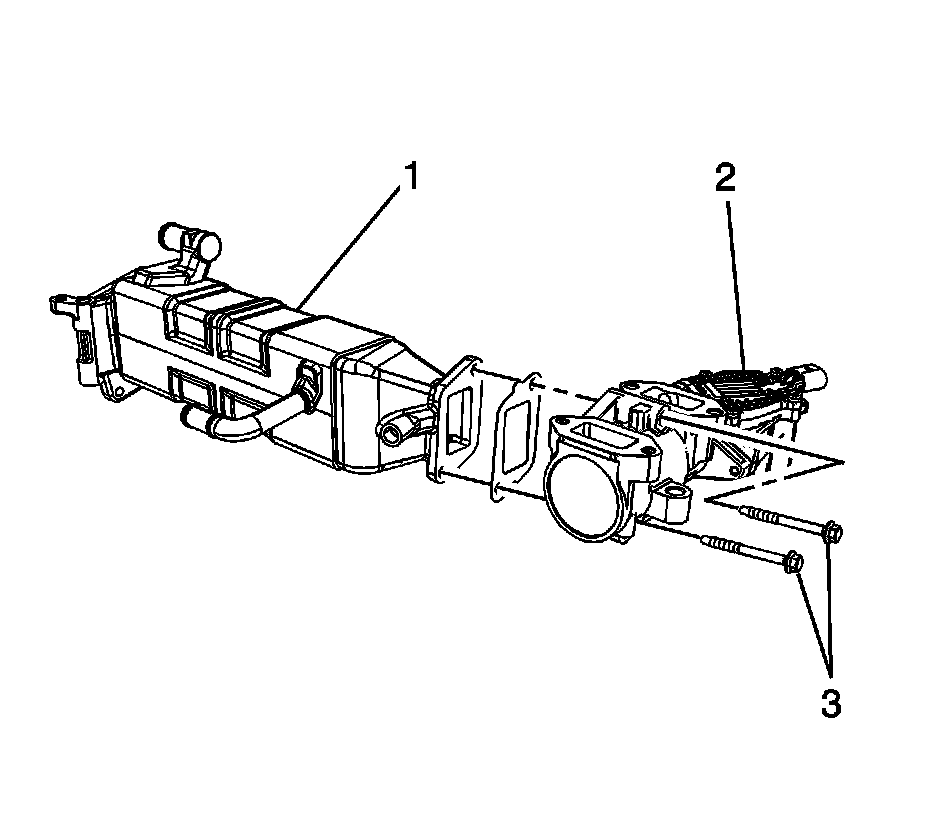 1
2
3