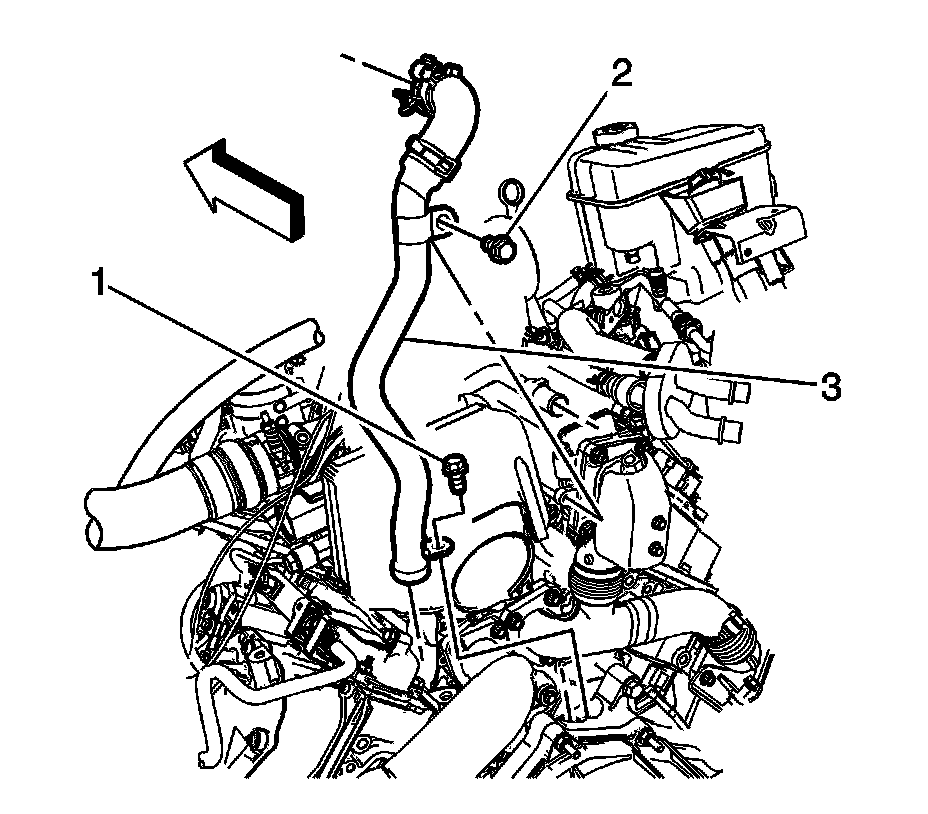 2
1
3