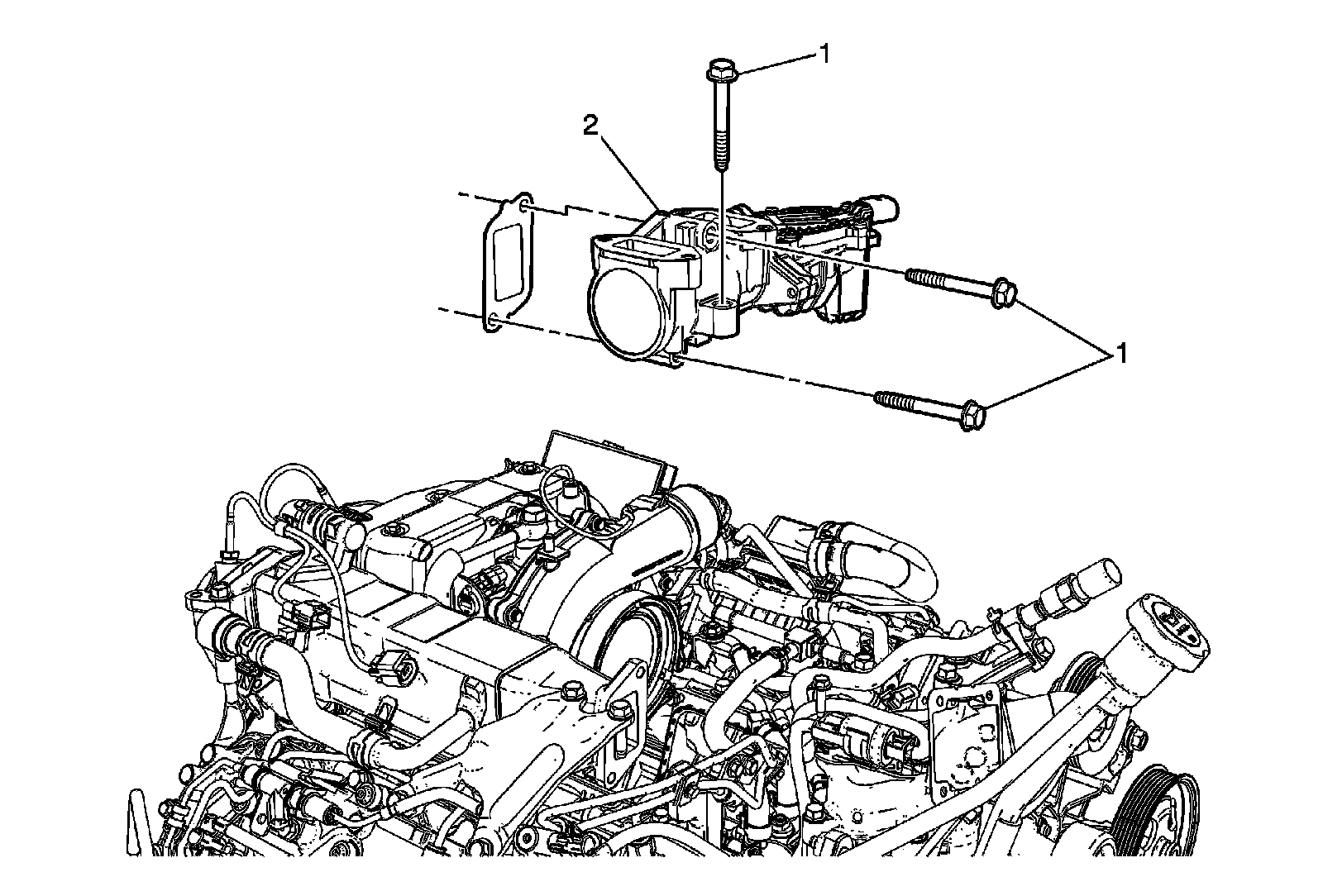 1
2
1