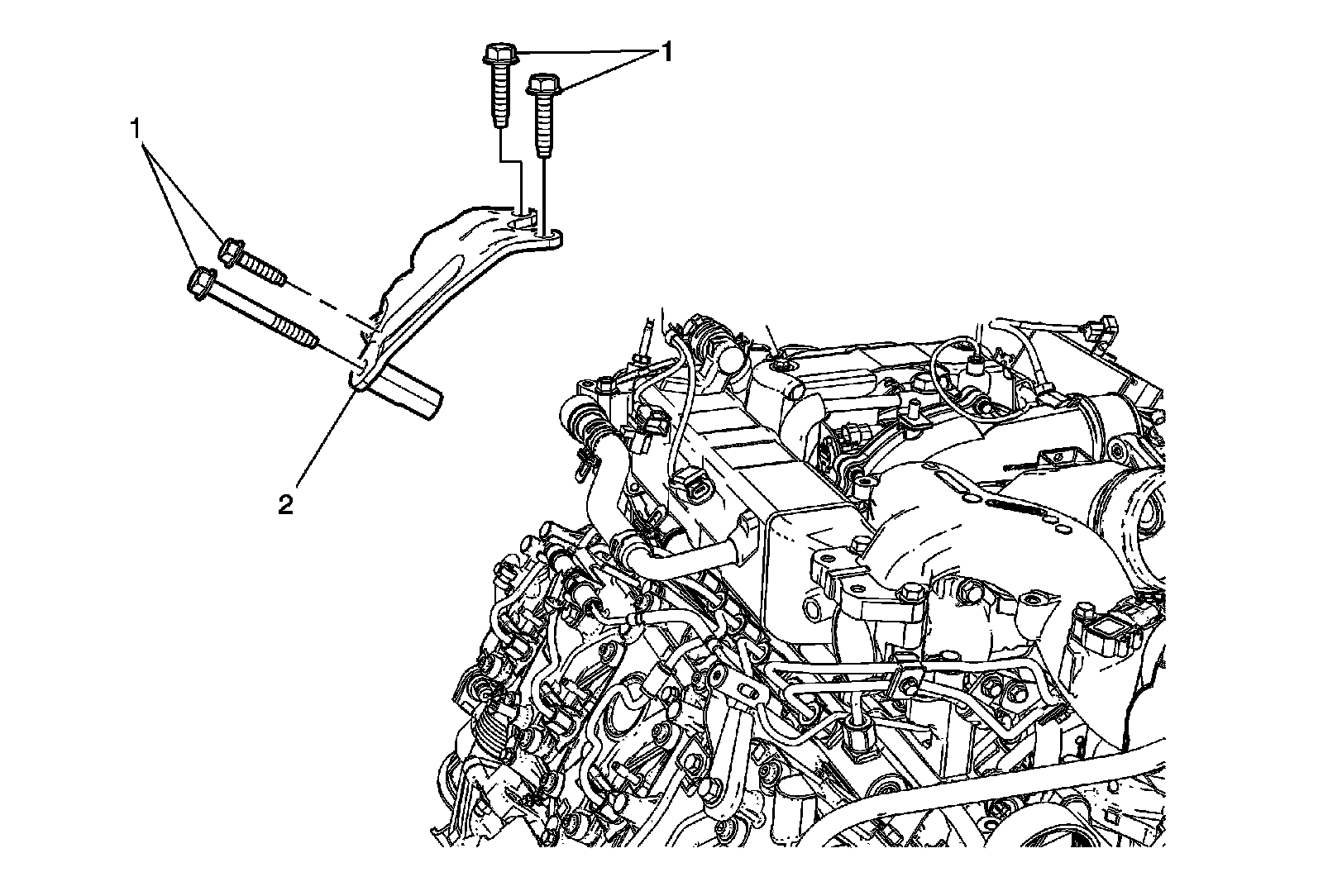 1
1
2