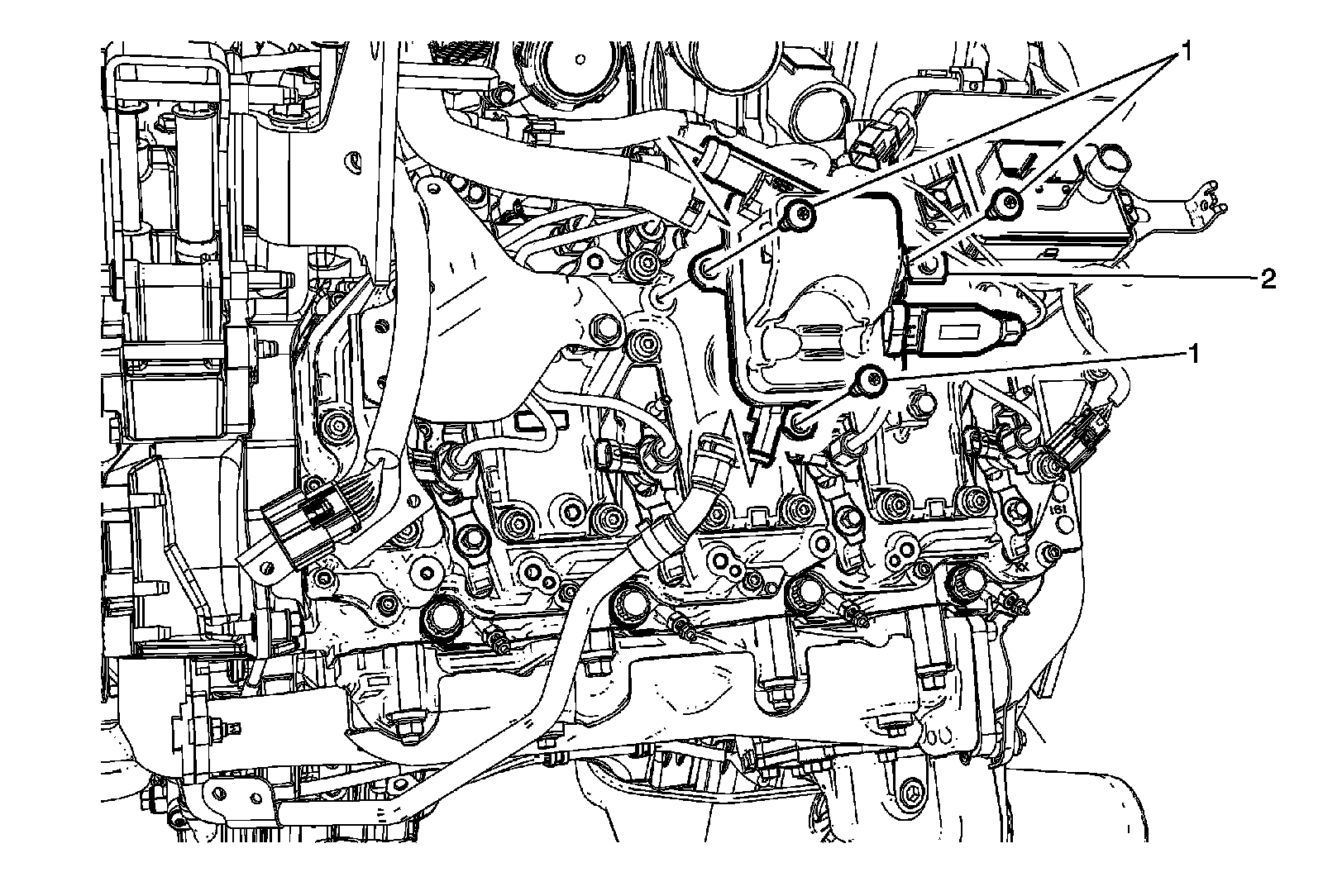 1
2
1