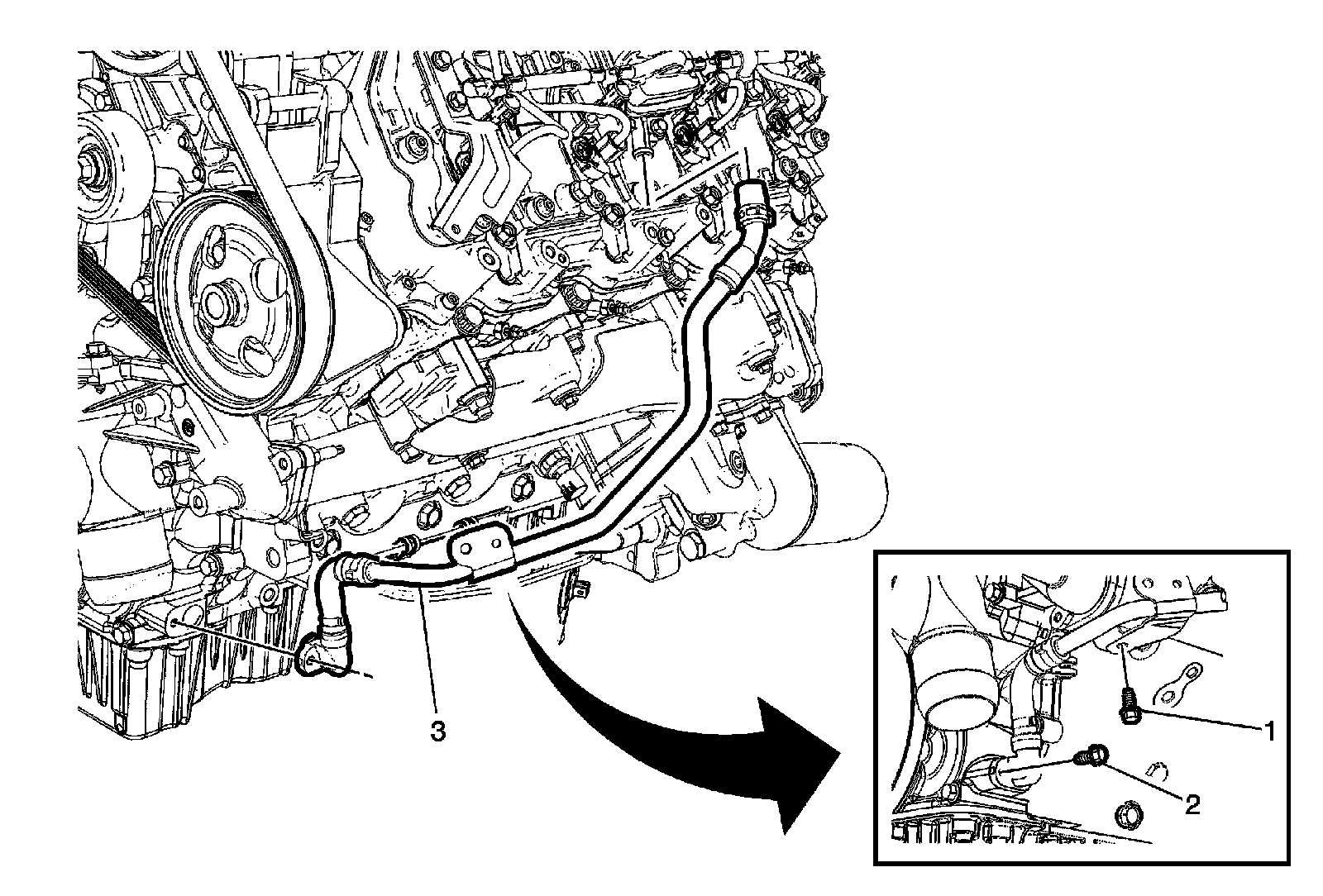 3

1

2