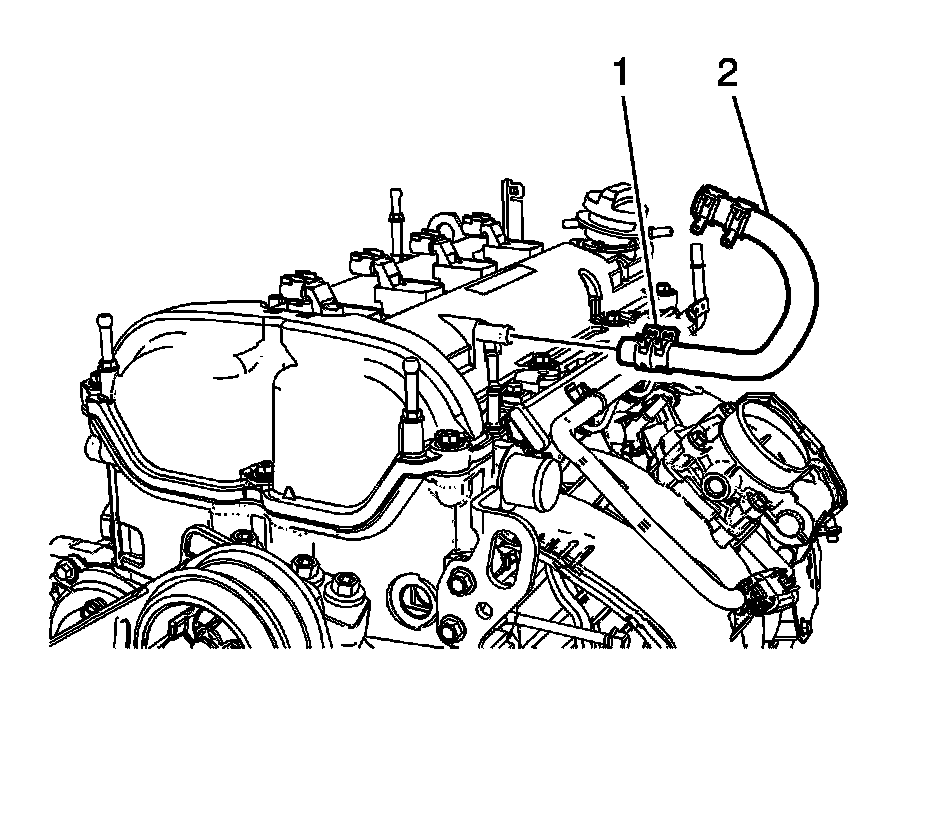 1
2