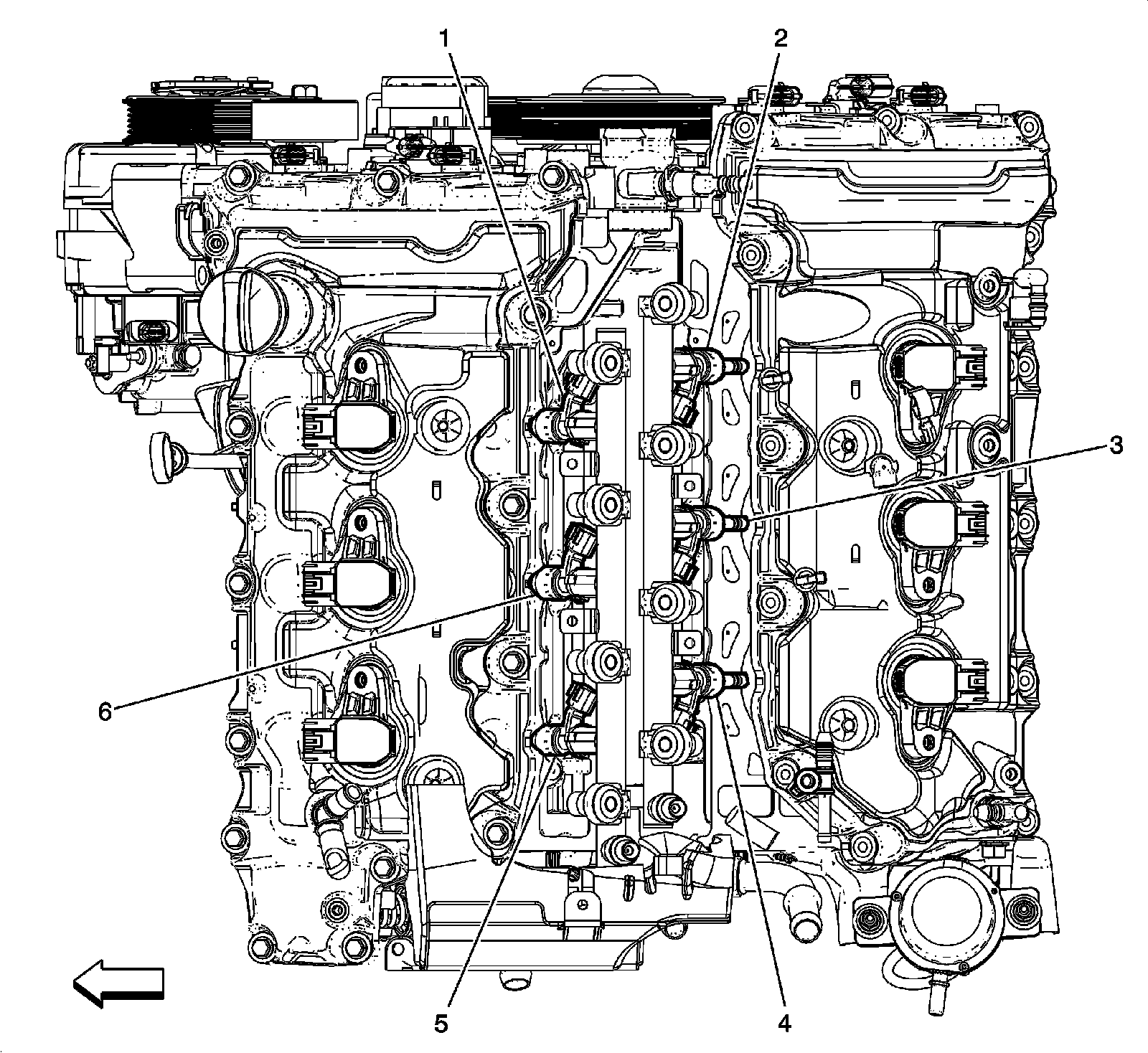 1
2
3
6
5
4