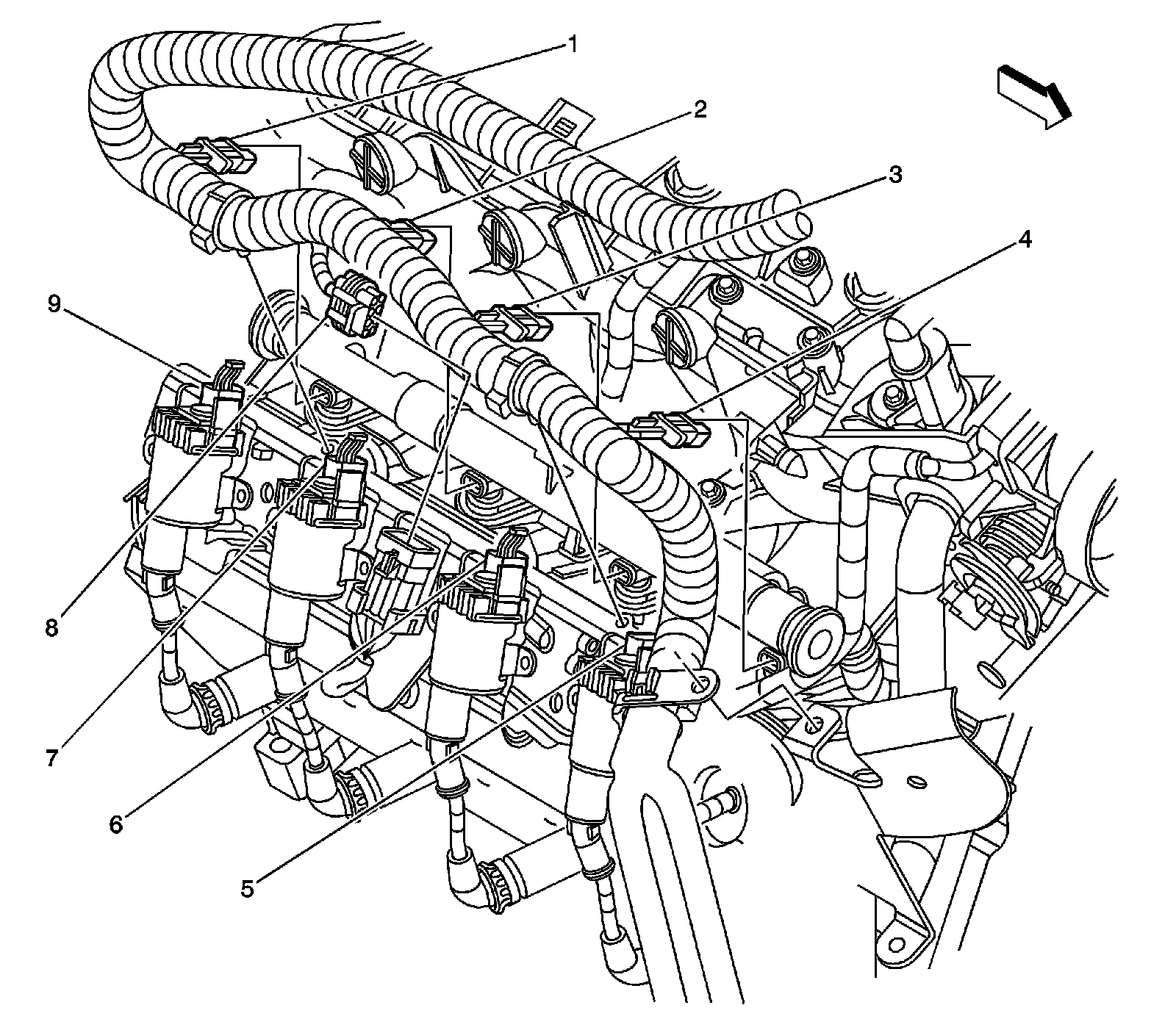 1
2
3
4
9
8
7
6
5