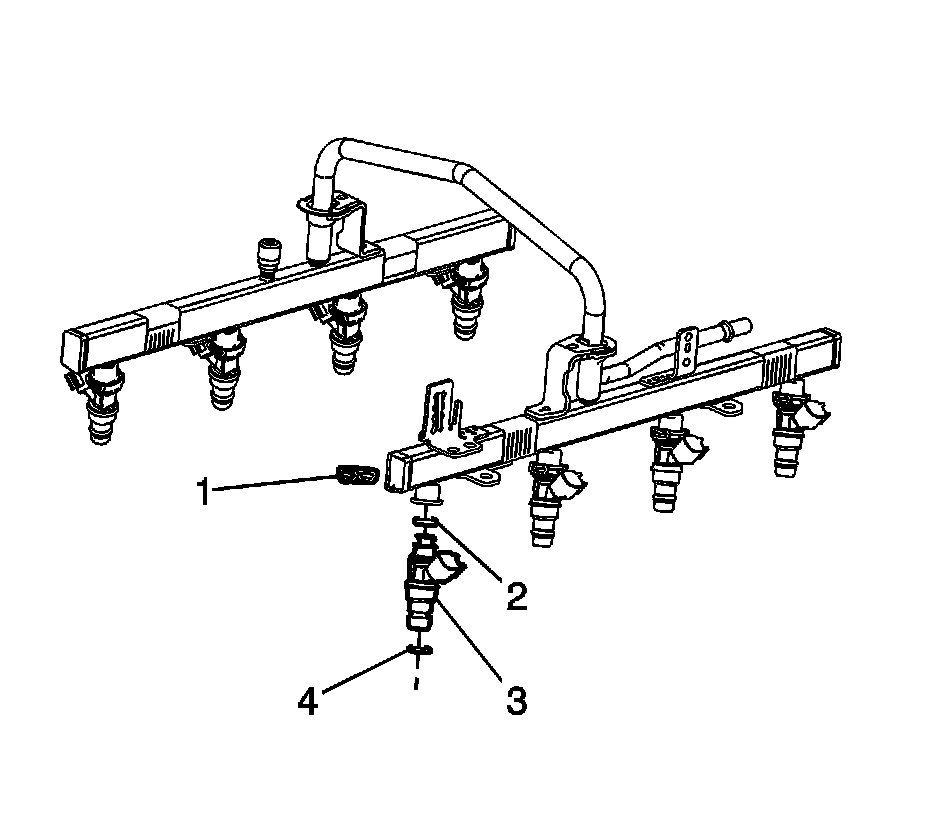 1
2
3
4