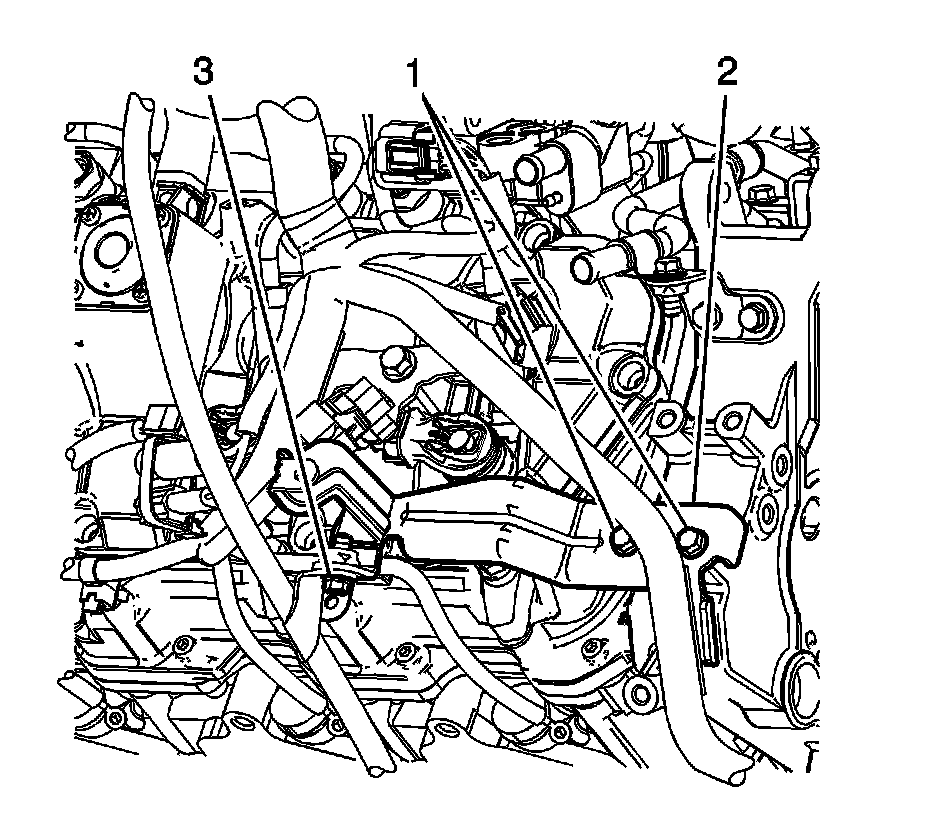 3
1
2