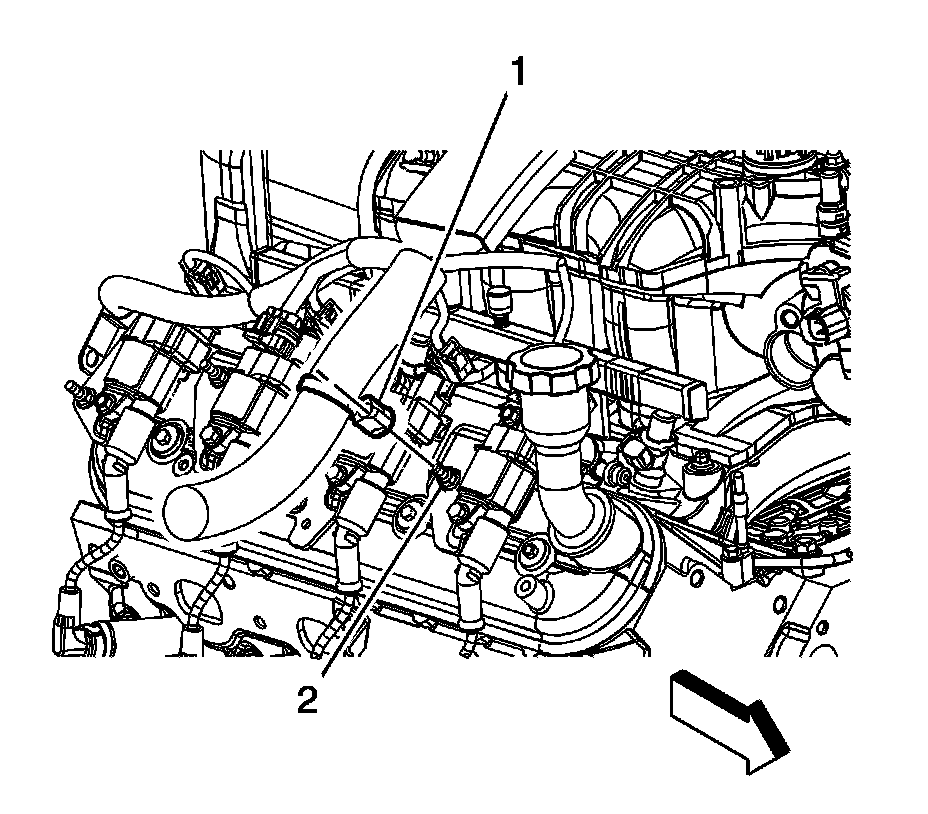 1

2