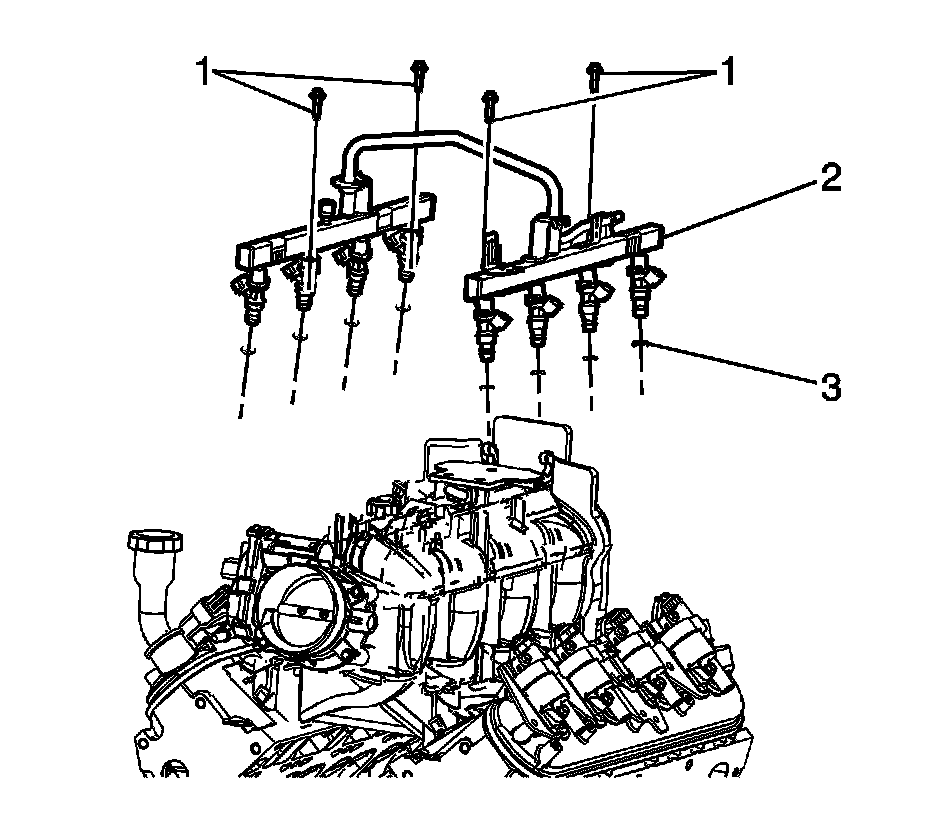 1
1
2
3